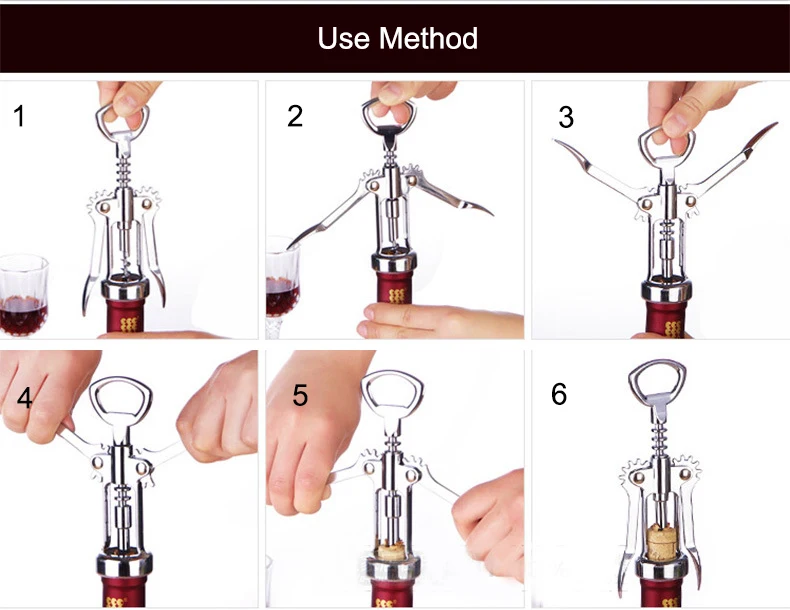 Use Method

1

2

3

4

5

6