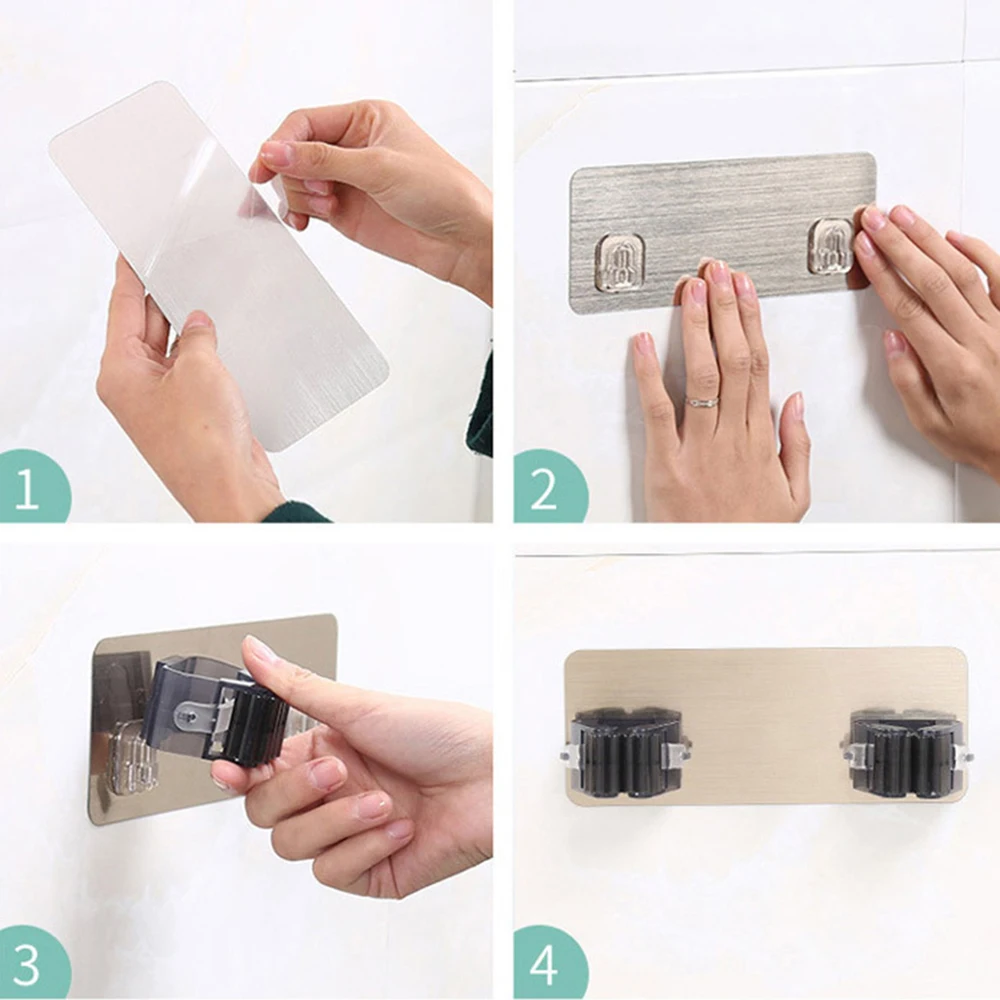 1
2
3
4