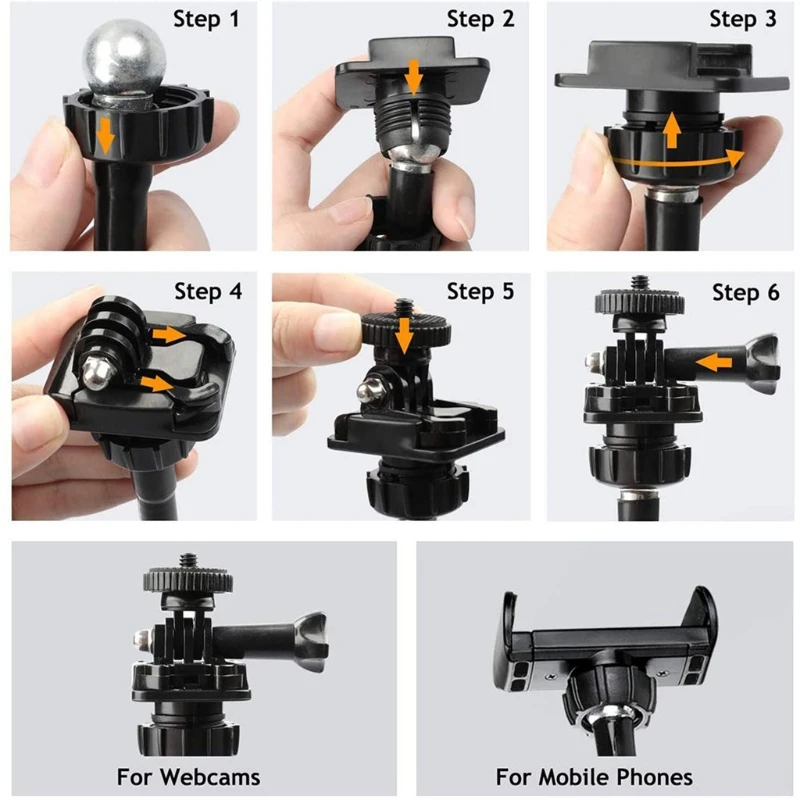 Step 1

Step 2

Step 3

Step 4

Step 5

Step 6

For Webcams

For Mobile Phones