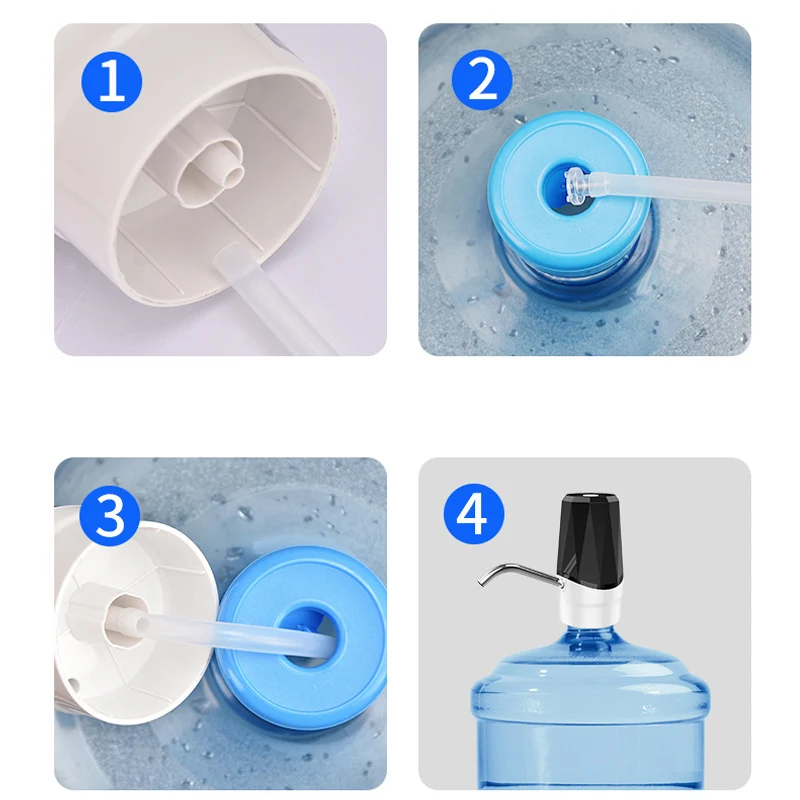 1

2

3

4