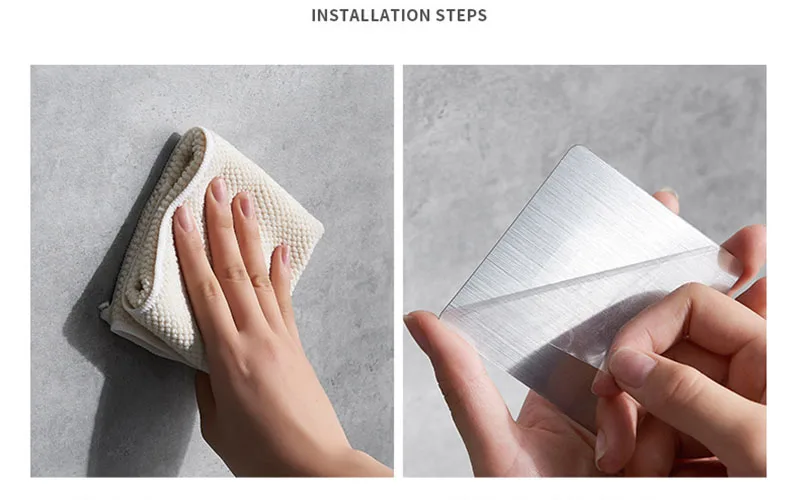 INSTALLATION STEPS