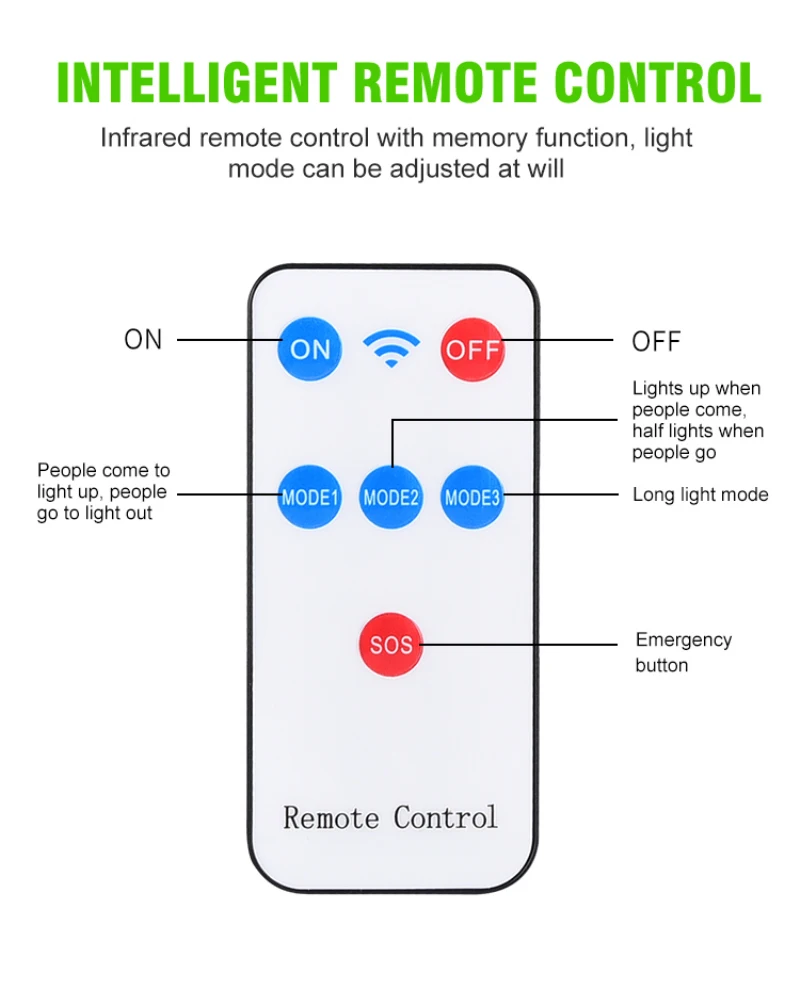 INTELLIGENT REMOTE CONTROL

Infrared remote control with memory function, light mode can be adjusted at will

ON

ON

OFF

OFF

Lights up when people come, half lights when people go

People come to light up, people go to light out

MODE1

MODE2

MODE3

Long light mode

SOS

Emergency button

Remote Control