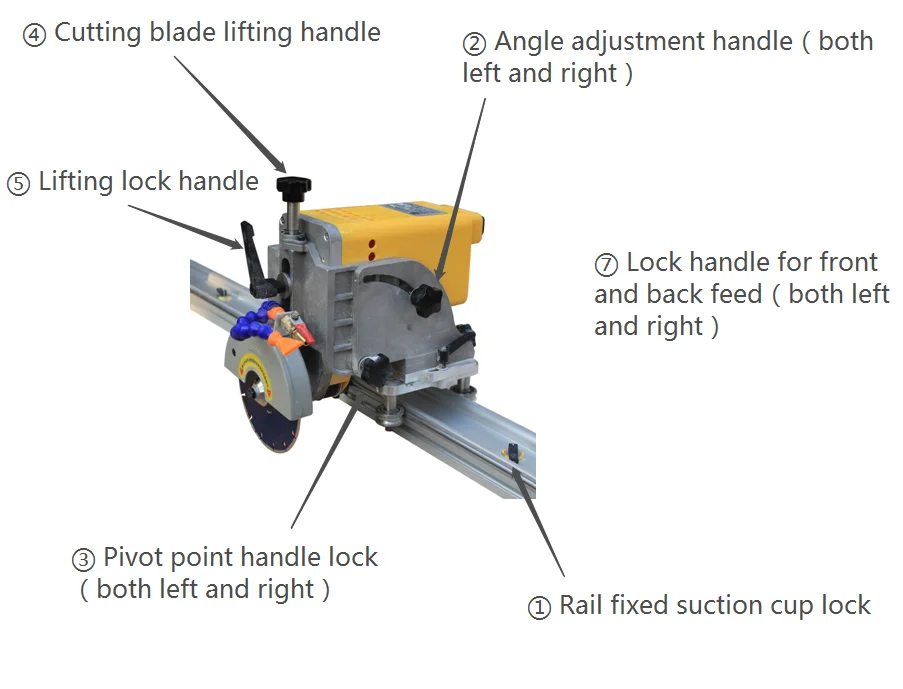 ④ Cutting blade lifting handle

② Angle adjustment handle ( both left and right )

⑤ Lifting lock handle

⑦ Lock handle for front and back feed ( both left and right )

③ Pivot point handle lock ( both left and right )

① Rail fixed suction cup lock