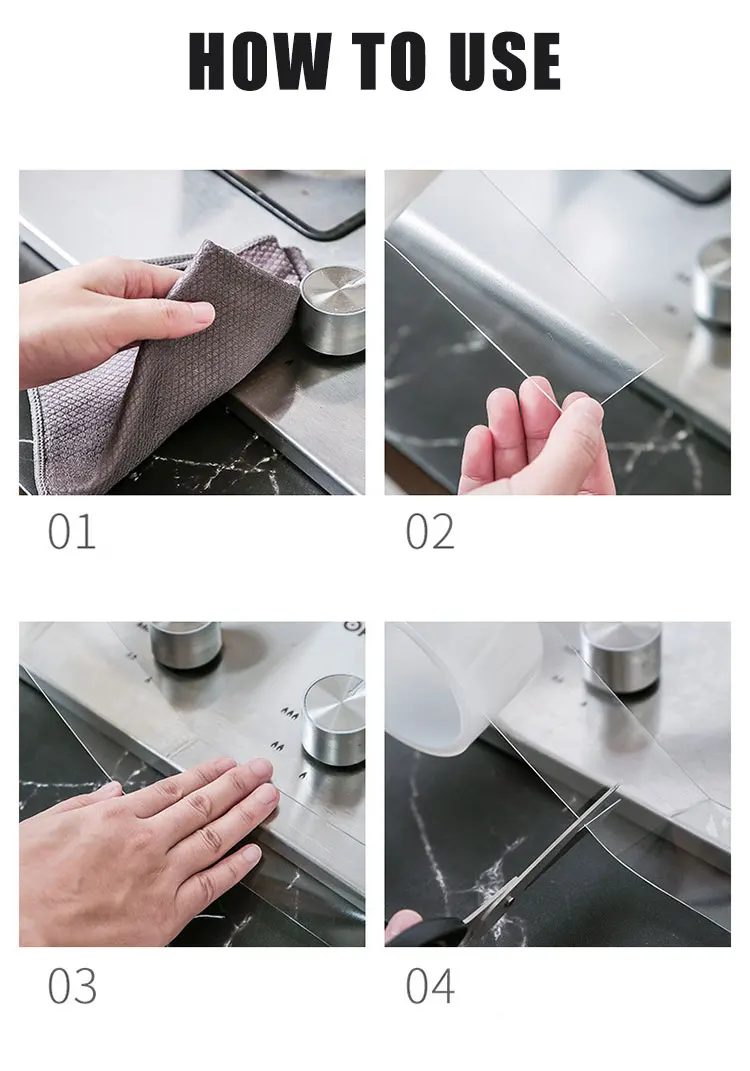 HOW TO USE

01

02

03

04