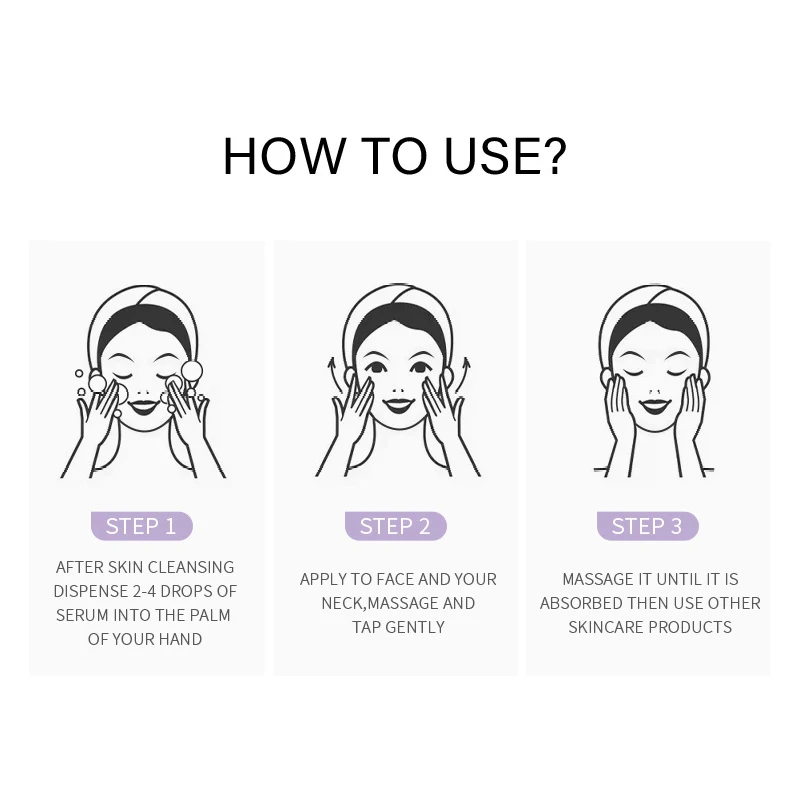 HOW TO USE?

STEP 1

AFTER SKIN CLEANSING DISPENSE 2-4 DROPS OF SERUM INTO THE PALM OF YOUR HAND

STEP 2

APPLY TO FACE AND YOUR NECK,MASSAGE AND TAP GENTLY

STEP 3

MASSAGE IT UNTIL IT IS ABSORBED THEN USE OTHER SKINCARE PRODUCTS