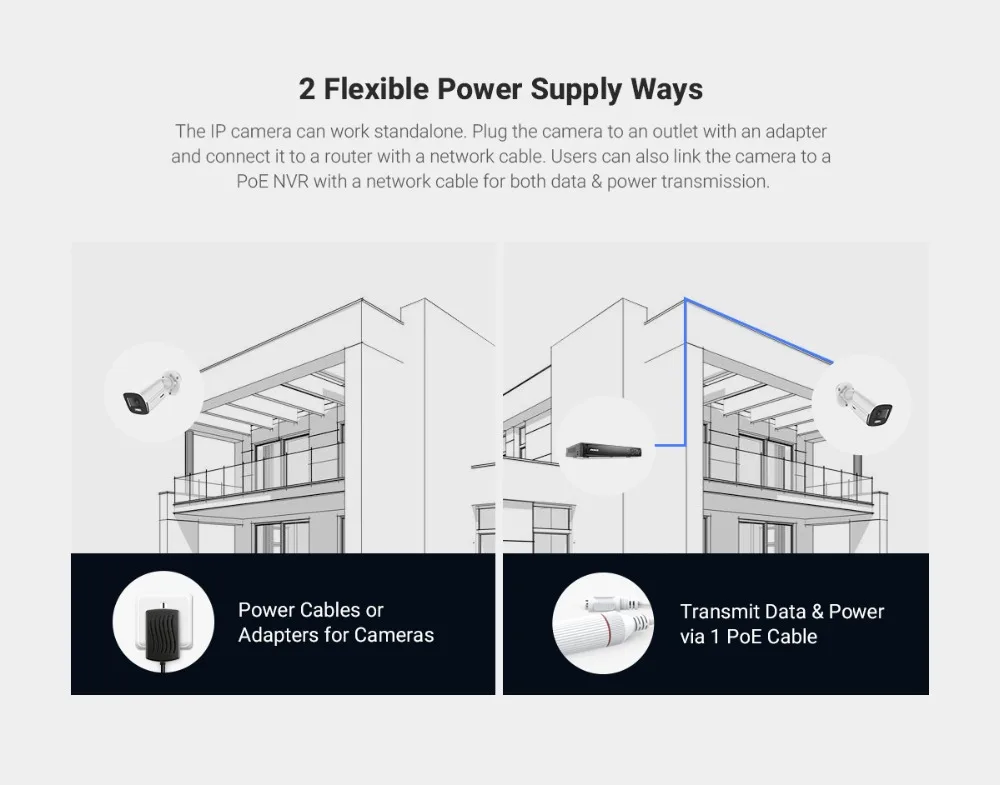 2 Flexible Power Supply Ways

The IP camera can work standalone. Plug the camera to an outlet with an adapter and connect it to a router with a network cable. Users can also link the camera to a PoE NVR with a network cable for both data & power transmission.

Power Cables or Adapters for Cameras

Transmit Data & Power via 1 PoE Cable