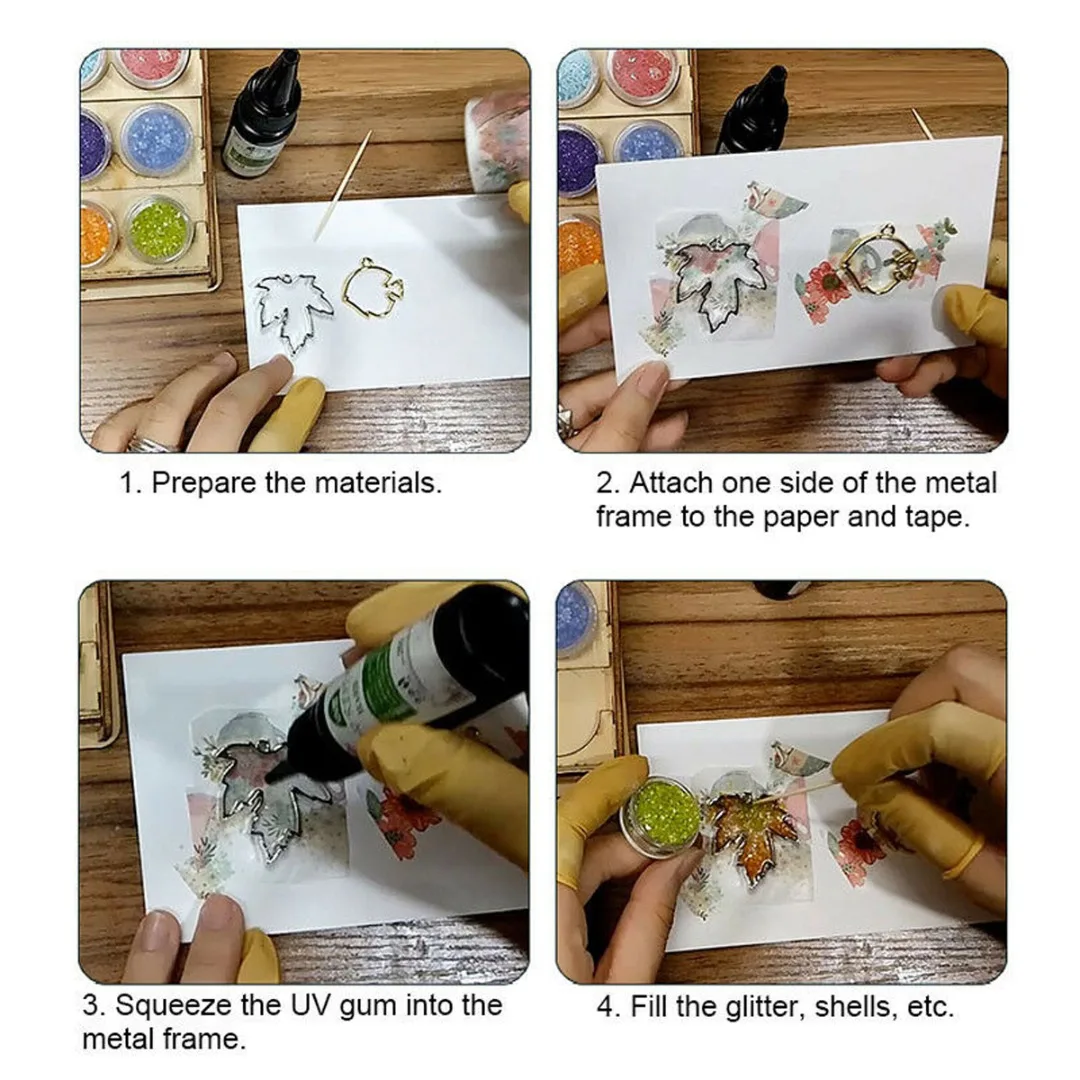 1. Prepare the materials.

2. Attach one side of the metal frame to the paper and tape.

3. Squeeze the UV gum into the metal frame.

4. Fill the glitter, shells, etc.