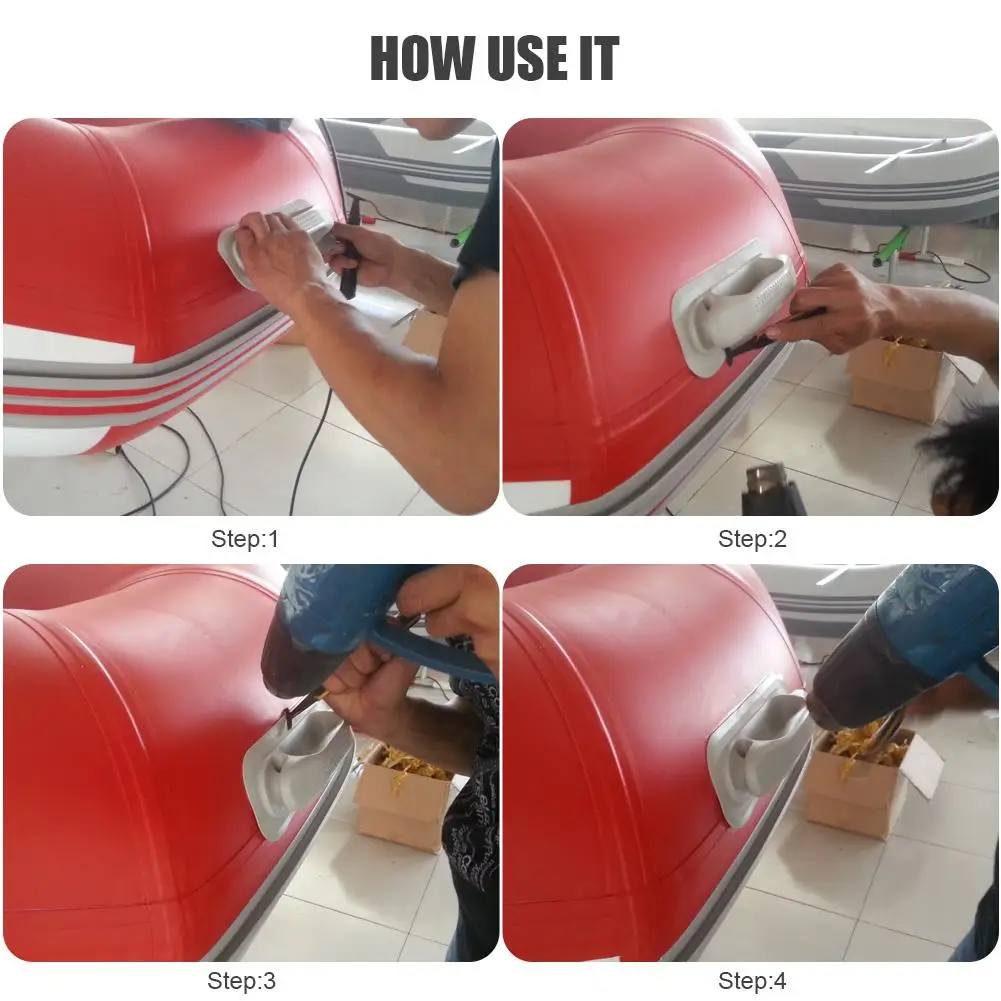 HOW USE IT

Step:1

Step:2

Step:3

Step:4