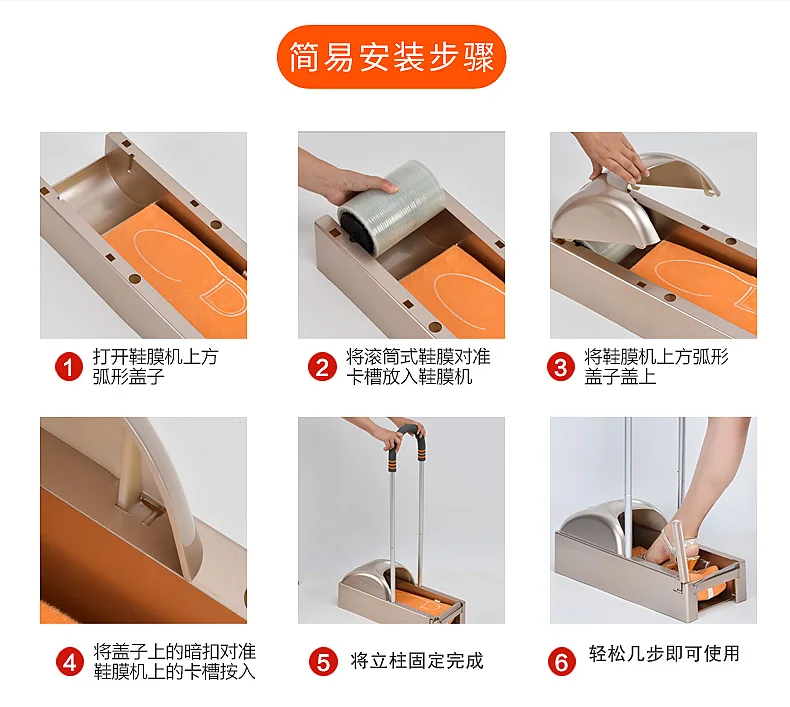 简易安装步骤

1 打开鞋膜机上方弧形盖子

2 将滚筒式鞋膜对准卡槽放入鞋膜机

3 将鞋膜机上方弧形盖子盖上

4 将盖子上的暗扣对准鞋膜机上的卡槽按入

5 将立柱固定完成

6 轻松几步即可使用