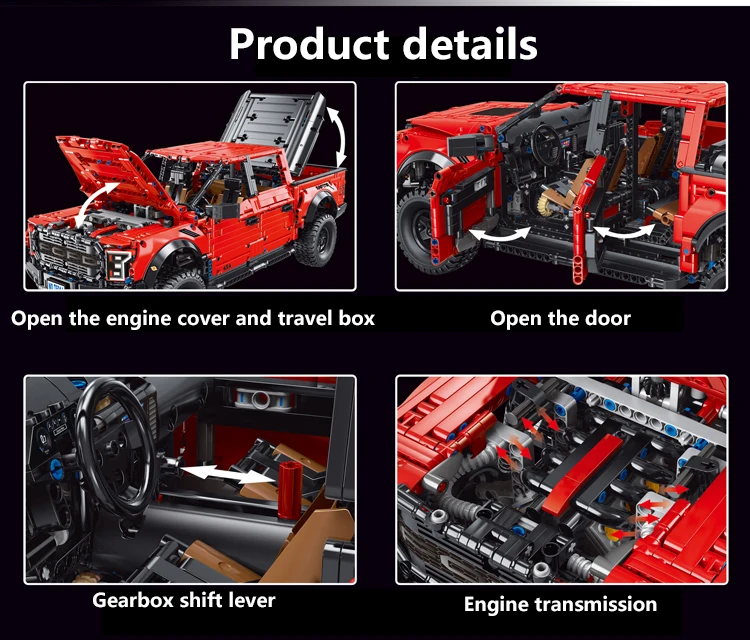 Product details

Open the engine cover and travel box

Open the door

Gearbox shift lever

Engine transmission