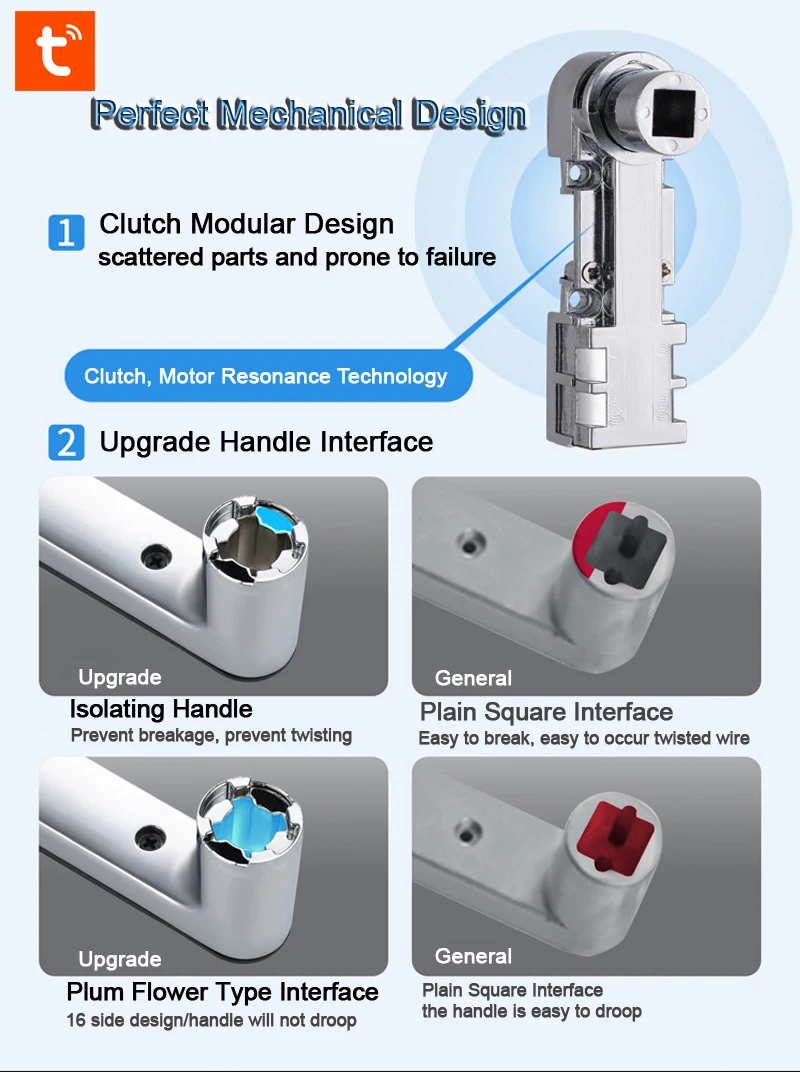 Perfect Mechanical Design

1 Clutch Modular Design
scattered parts and prone to failure

Clutch, Motor Resonance Technology

2 Upgrade Handle Interface

Upgrade
Isolating Handle
Prevent breakage, prevent twisting

General
Plain Square Interface
Easy to break, easy to occur twisted wire

Upgrade
Plum Flower Type Interface
16 side design/handle will not droop

General
Plain Square Interface
the handle is easy to droop