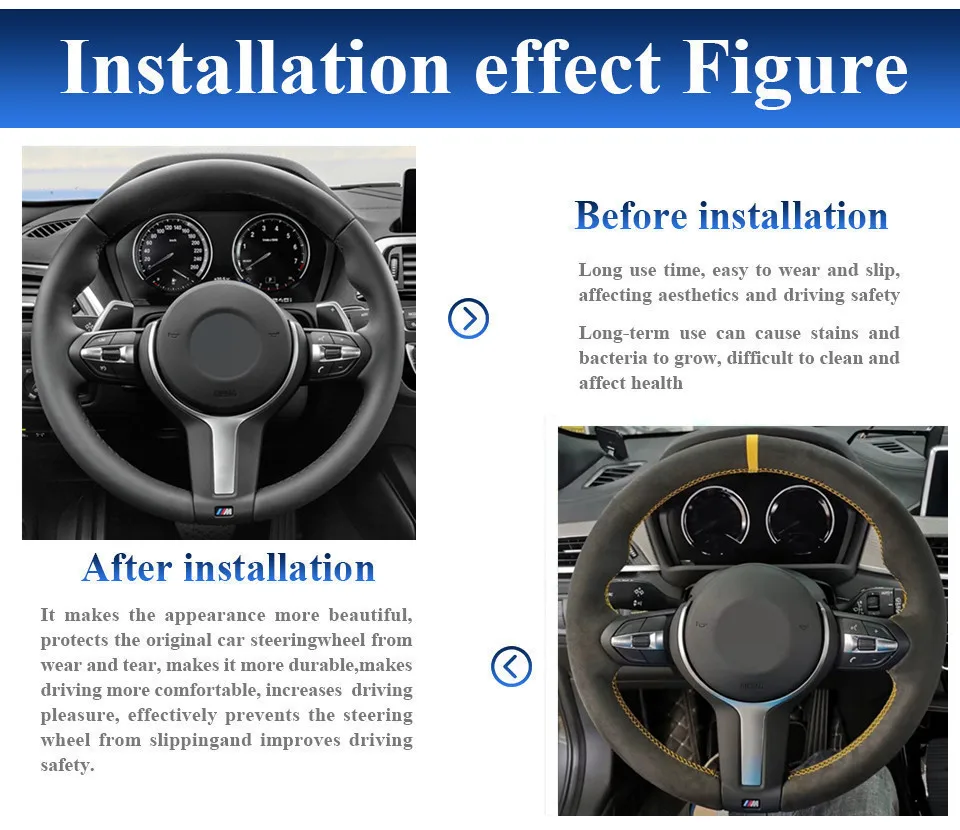 Installation effect Figure

Before installation

Long use time, easy to wear and slip, affecting aesthetics and driving safety

Long-term use can cause stains and bacteria to grow, difficult to clean and affect health

After installation

It makes the appearance more beautiful, protects the original car steeringwheel from wear and tear, makes it more durable,makes driving more comfortable, increases driving pleasure, effectively prevents the steering wheel from slippingand improves driving safety.