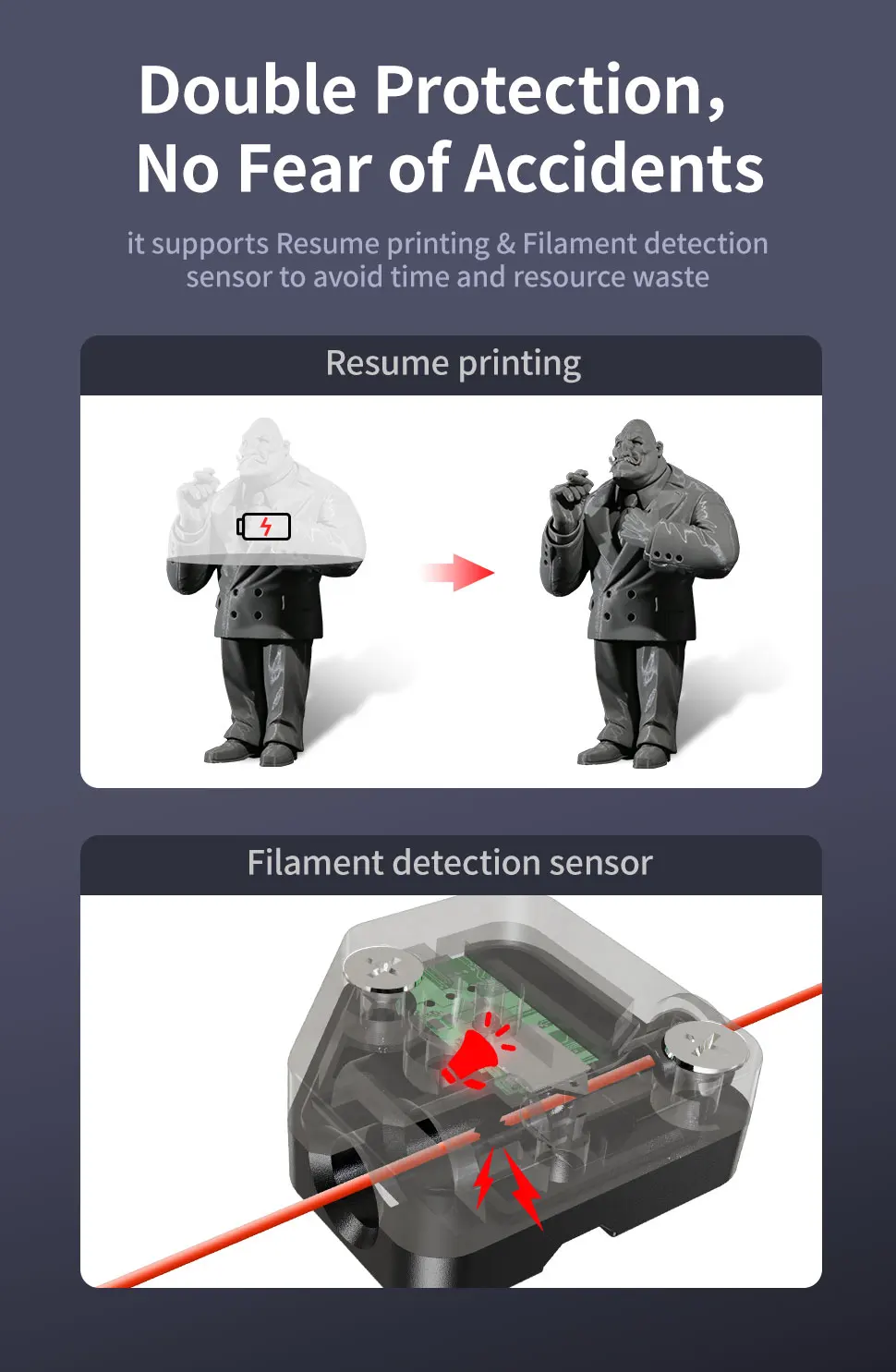 Double Protection,
No Fear of Accidents

it supports Resume printing & Filament detection sensor to avoid time and resource waste

Resume printing

Filament detection sensor