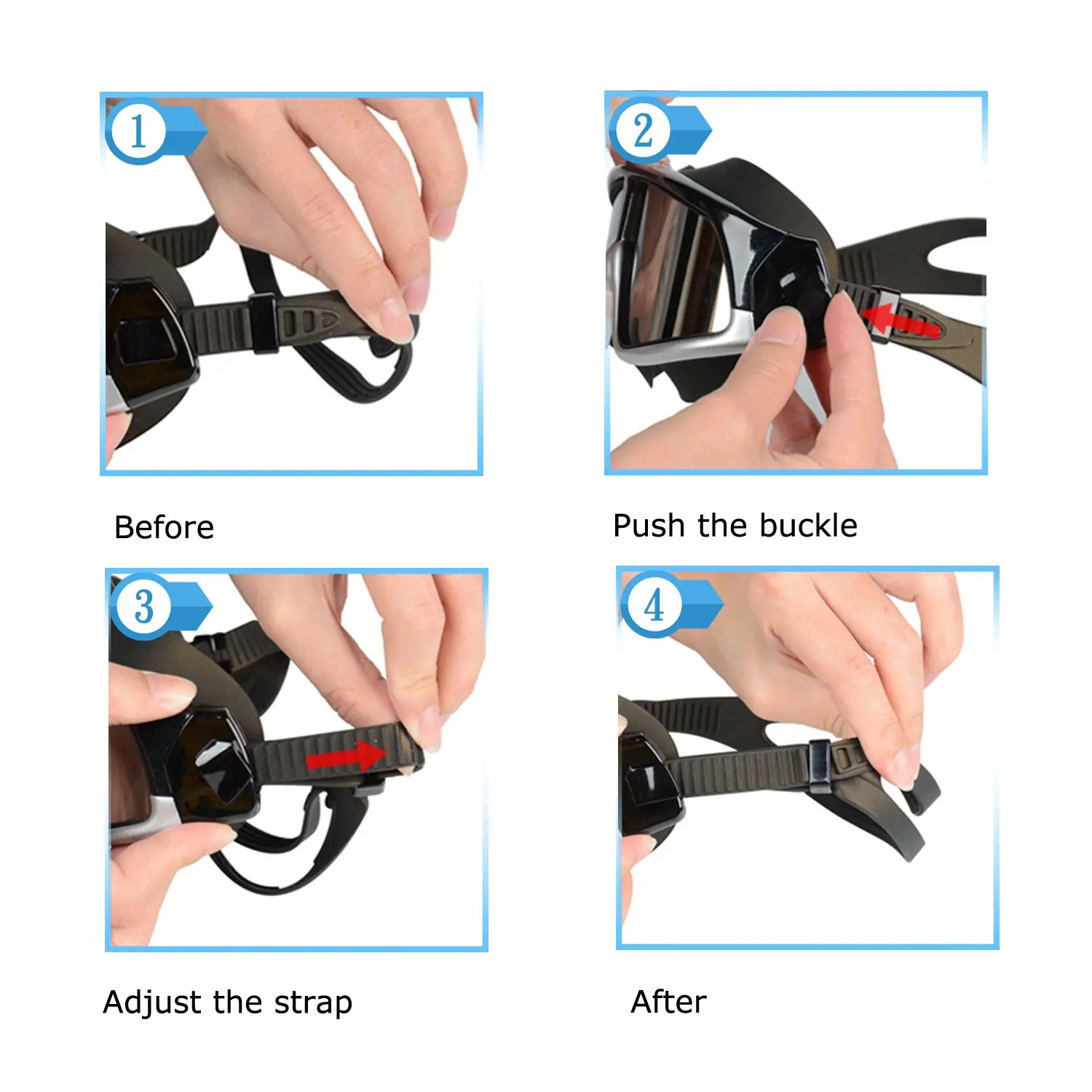 1

Before

2

Push the buckle

3

Adjust the strap

4

After