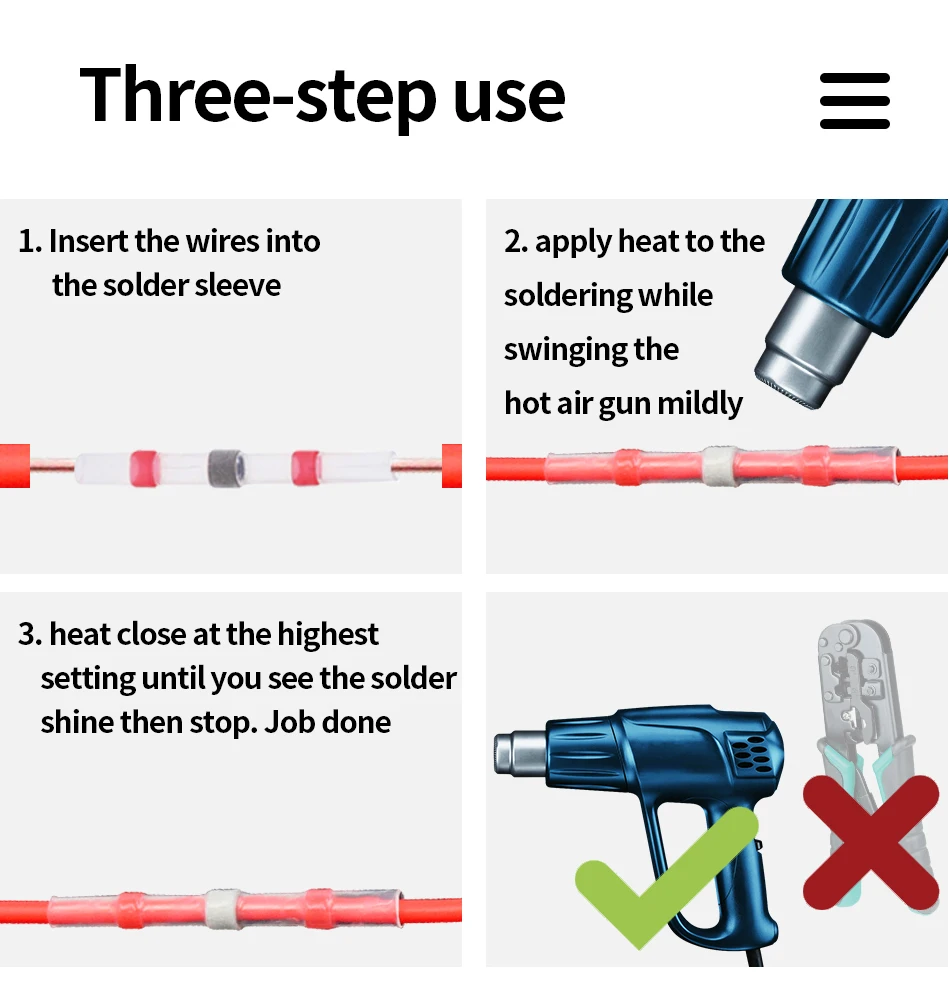 Three-step use

1. Insert the wires into the solder sleeve

2. apply heat to the soldering while swinging the hot air gun mildly

3. heat close at the highest setting until you see the solder shine then stop. Job done