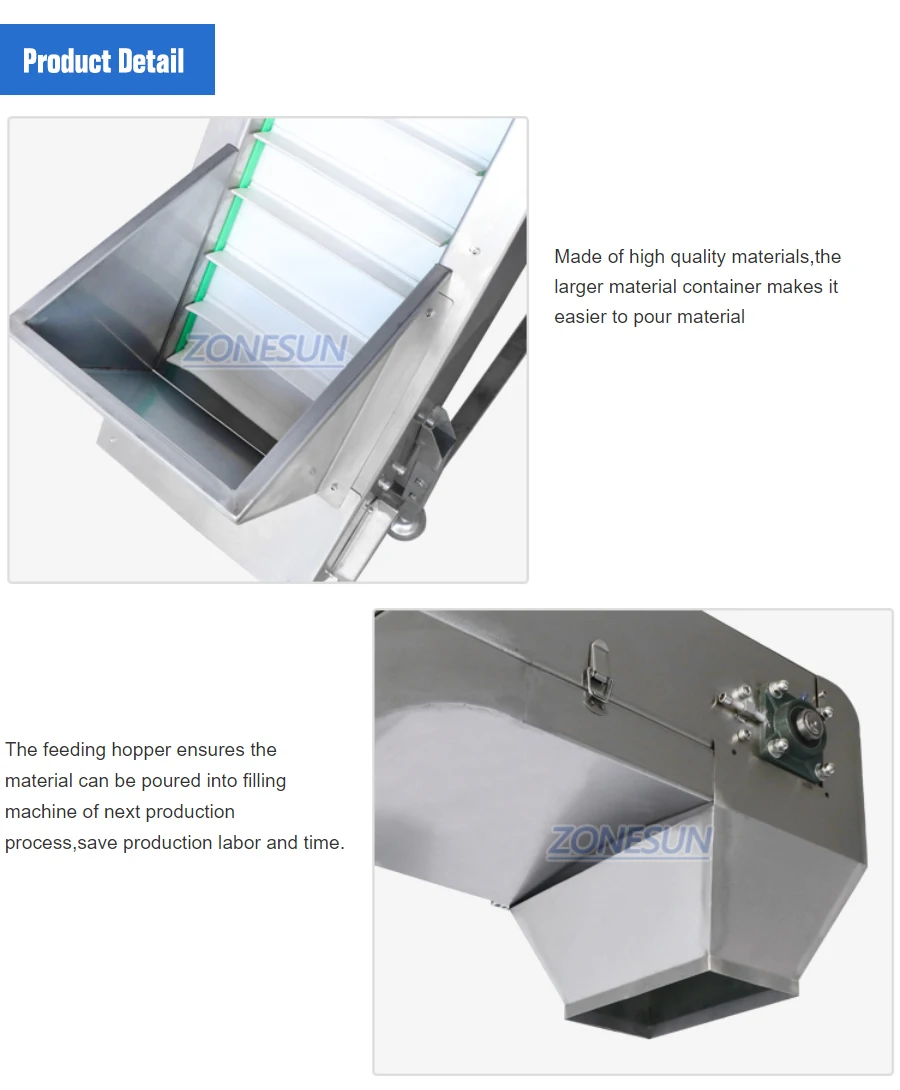 Product Detail

ZONESUN

Made of high quality materials,the larger material container makes it easier to pour material

The feeding hopper ensures the material can be poured into filling machine of next production process,save production labor and time.

ZONESUN