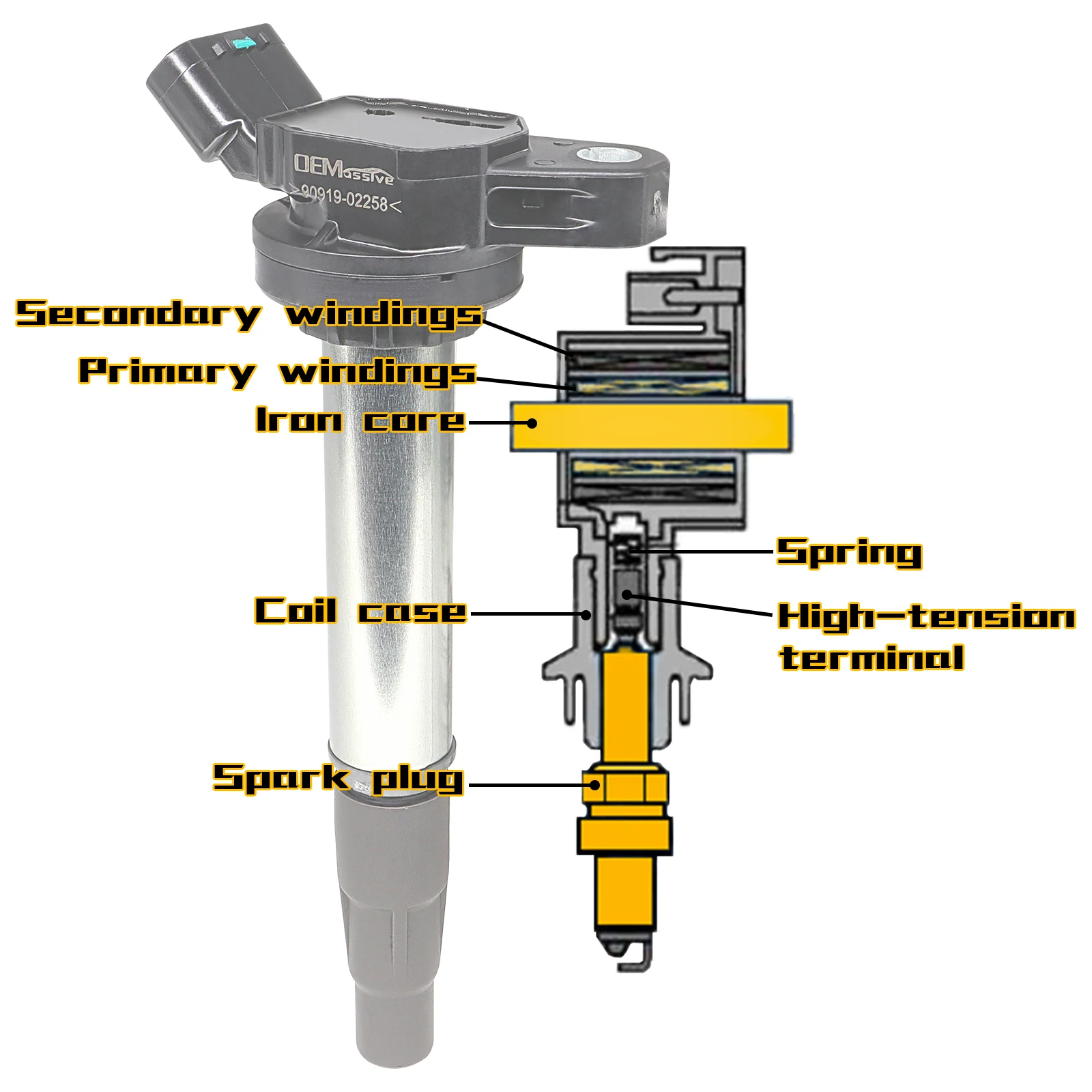 OEMassive
>90919-02258<

Secondary windings
Primary windings
Iron core
Spring
Coil case
High-tension terminal
Spark plug