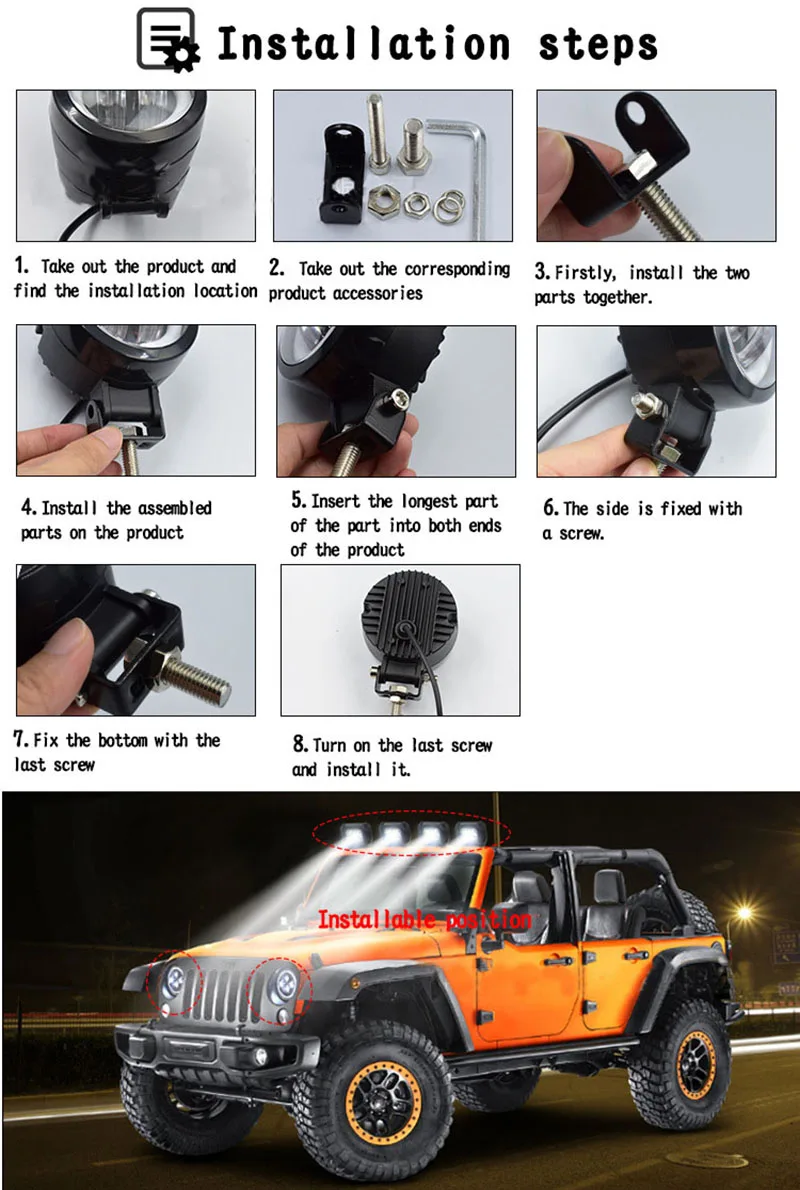 Installation steps

1. Take out the product and find the installation location

2. Take out the corresponding product accessories

3. Firstly, install the two parts together.

4. Install the assembled parts on the product

5. Insert the longest part of the part into both ends of the product

6. The side is fixed with a screw.

7. Fix the bottom with the last screw

8. Turn on the last screw and install it.

Installable position