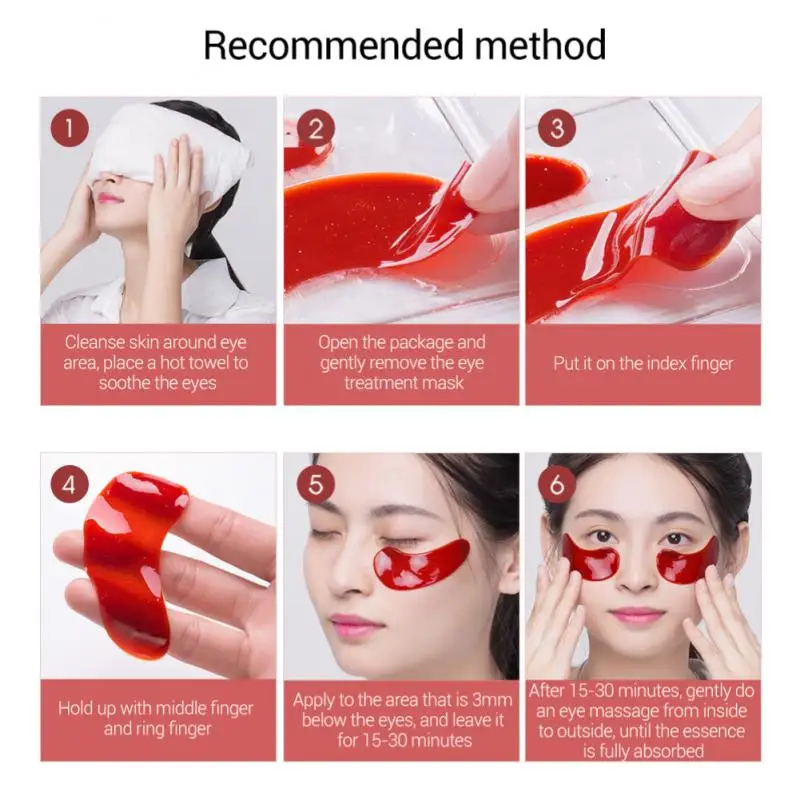 Recommended method

1
Cleanse skin around eye area, place a hot towel to soothe the eyes

2
Open the package and gently remove the eye treatment mask

3
Put it on the index finger

4
Hold up with middle finger and ring finger

5
Apply to the area that is 3mm below the eyes, and leave it for 15-30 minutes

6
After 15-30 minutes, gently do an eye massage from inside to outside, until the essence is fully absorbed