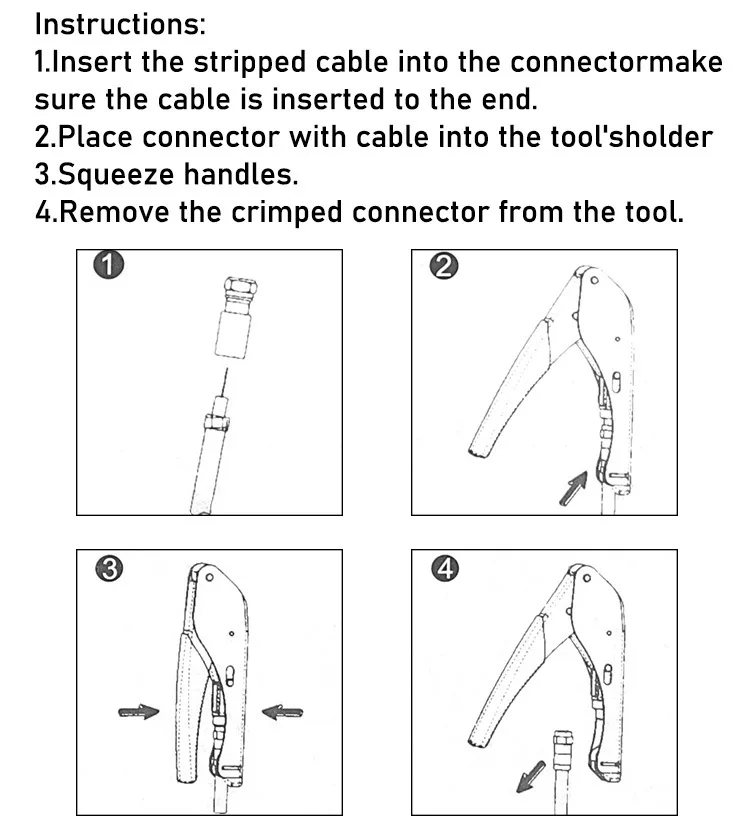 Instructions:
1.Insert the stripped cable into the connectormake sure the cable is inserted to the end.
2.Place connector with cable into the tool'sholder
3.Squeeze handles.
4.Remove the crimped connector from the tool.

1

2

3

4