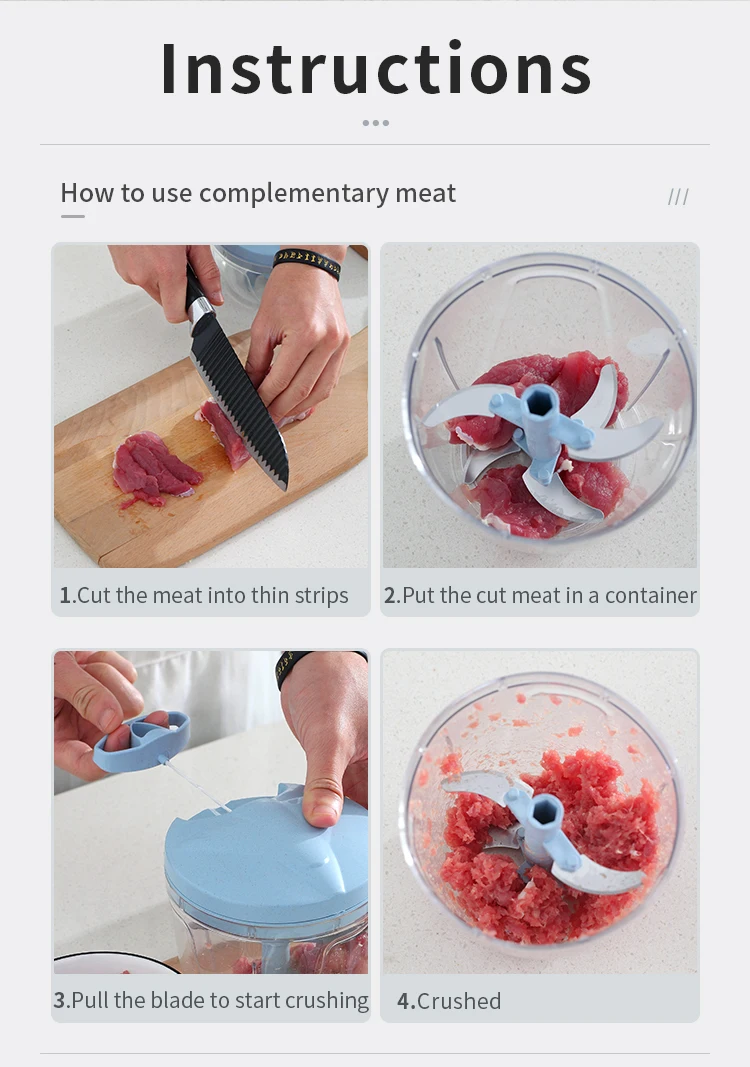 Instructions

How to use complementary meat

///

1.Cut the meat into thin strips

2.Put the cut meat in a container

3.Pull the blade to start crushing

4.Crushed