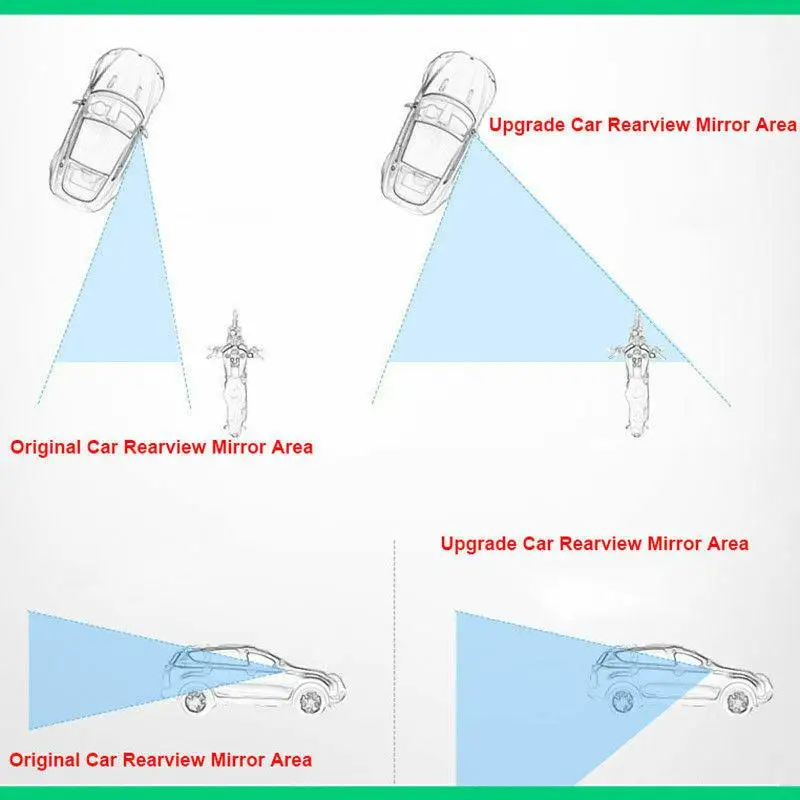 Upgrade Car Rearview Mirror Area

Original Car Rearview Mirror Area

Upgrade Car Rearview Mirror Area

Original Car Rearview Mirror Area