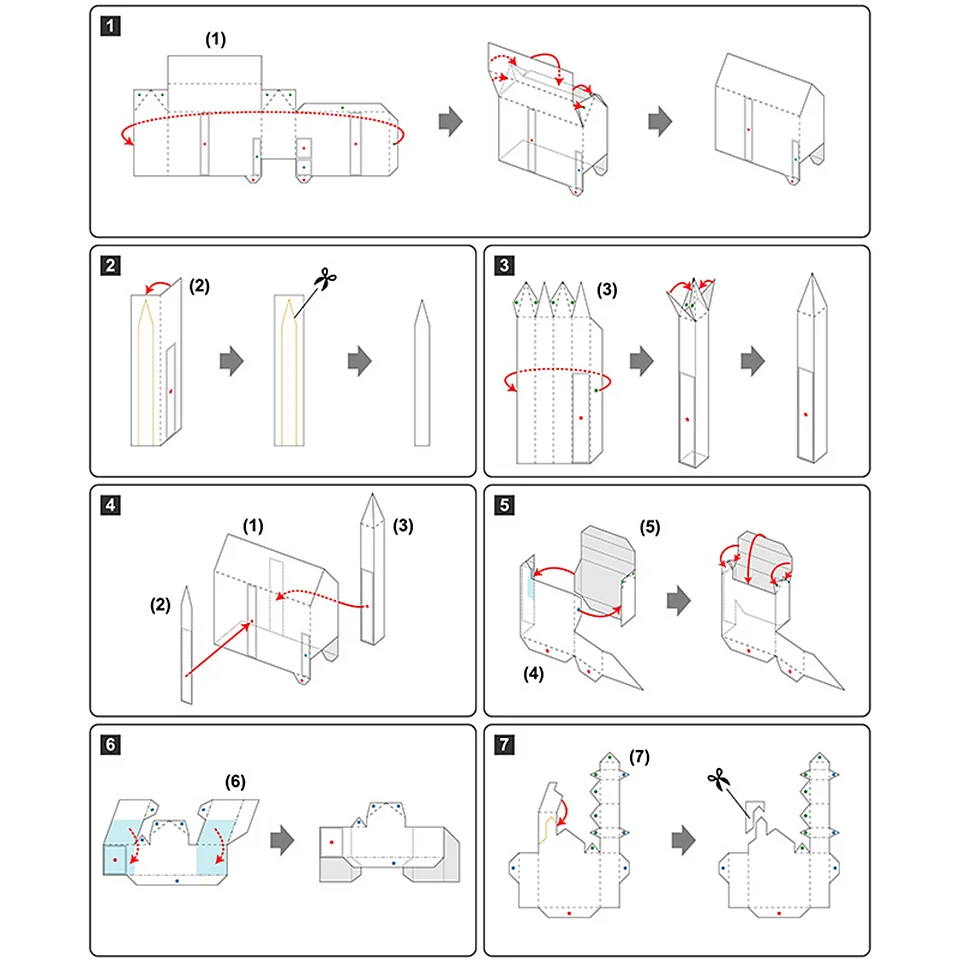 1
(1)

2
(2)

3
(3)

4
(1)
(3)
(2)

5
(5)
(4)

6
(6)

7
(7)