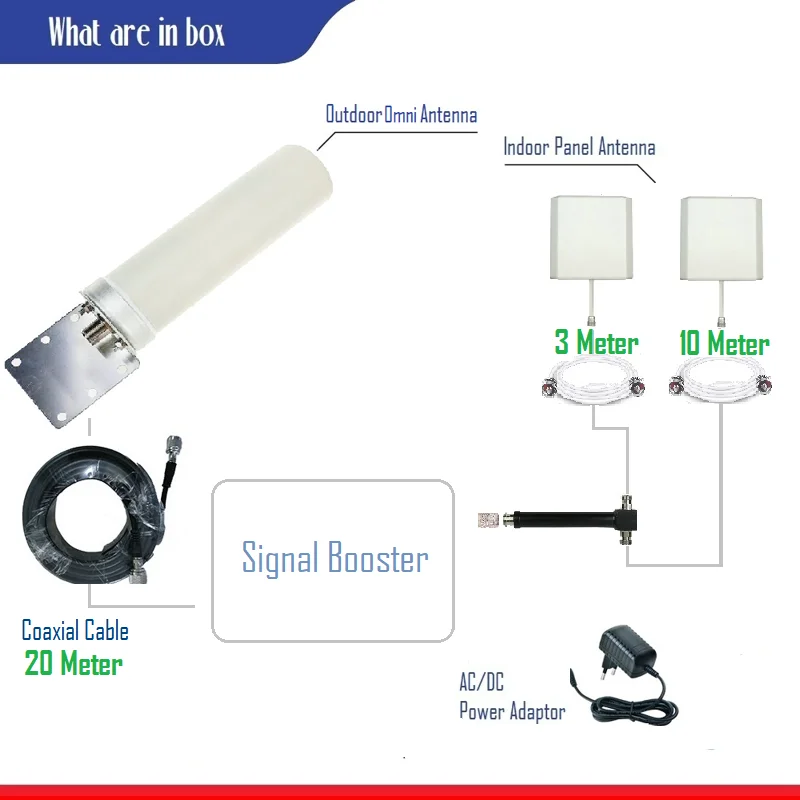 What are in box

Outdoor Omni Antenna

Indoor Panel Antenna

3 Meter

10 Meter

Signal Booster

Coaxial Cable
20 Meter

AC/DC
Power Adaptor