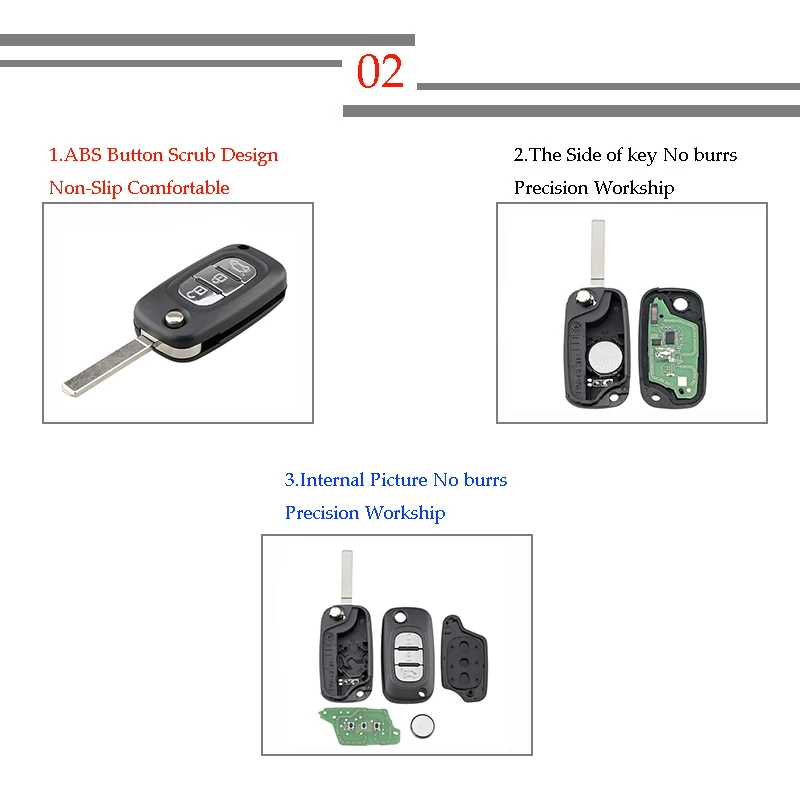 02

1.ABS Button Scrub Design

Non-Slip Comfortable

2.The Side of key No burrs

Precision Workship

3.Internal Picture No burrs

Precision Workship