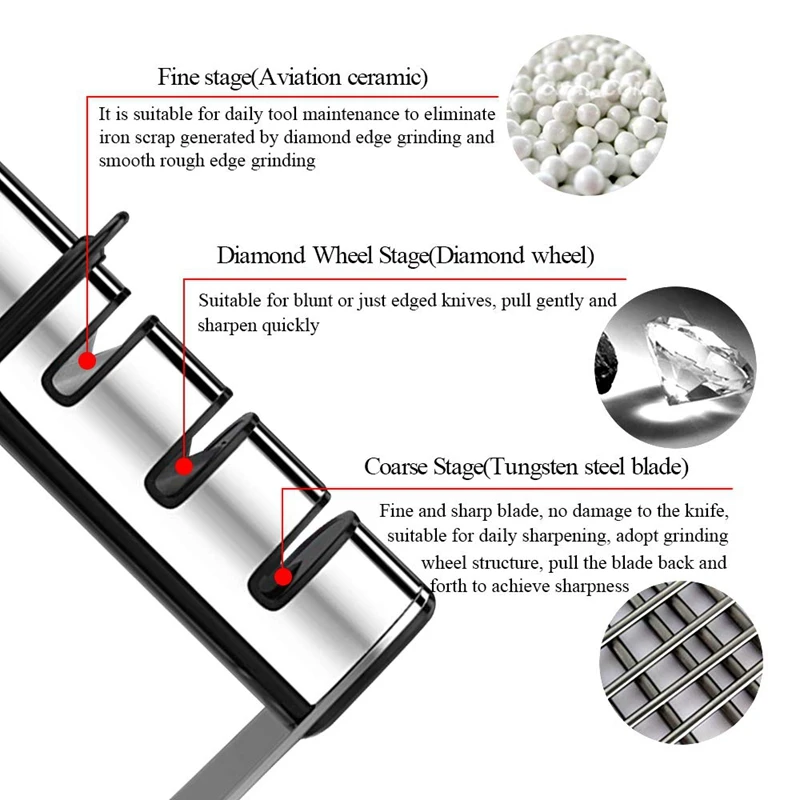 Fine stage(Aviation ceramic)

It is suitable for daily tool maintenance to eliminate iron scrap generated by diamond edge grinding and smooth rough edge grinding

Diamond Wheel Stage(Diamond wheel)

Suitable for blunt or just edged knives, pull gently and sharpen quickly

Coarse Stage(Tungsten steel blade)

Fine and sharp blade, no damage to the knife, suitable for daily sharpening, adopt grinding wheel structure, pull the blade back and forth to achieve sharpness