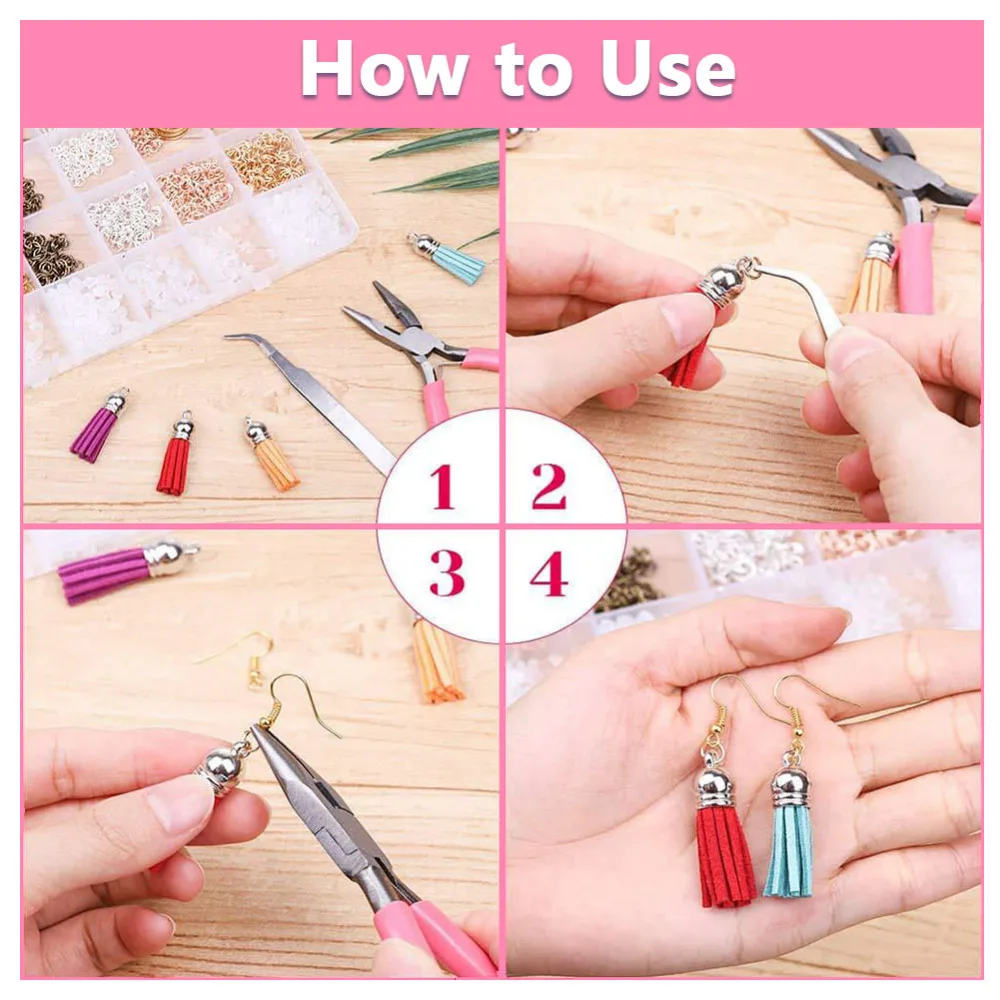 How to Use

1

2

3

4