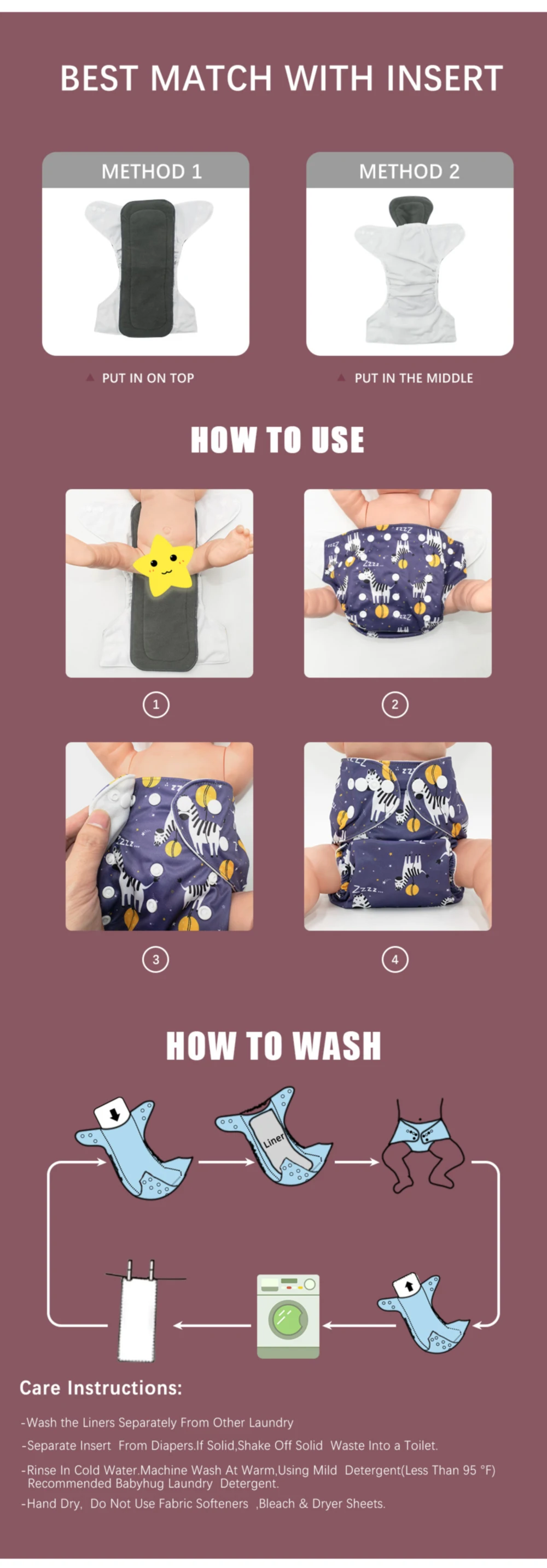 BEST MATCH WITH INSERT

METHOD 1

METHOD 2

PUT IN ON TOP

PUT IN THE MIDDLE

HOW TO USE

1

2

3

4

HOW TO WASH

Liner

Care Instructions:

-Wash the Liners Separately From Other Laundry

-Separate Insert From Diapers.If Solid,Shake Off Solid Waste Into a Toilet.

-Rinse In Cold Water.Machine Wash At Warm,Using Mild Detergent(Less Than 95 °F) Recommended Babyhug Laundry Detergent.

-Hand Dry, Do Not Use Fabric Softeners ,Bleach & Dryer Sheets.