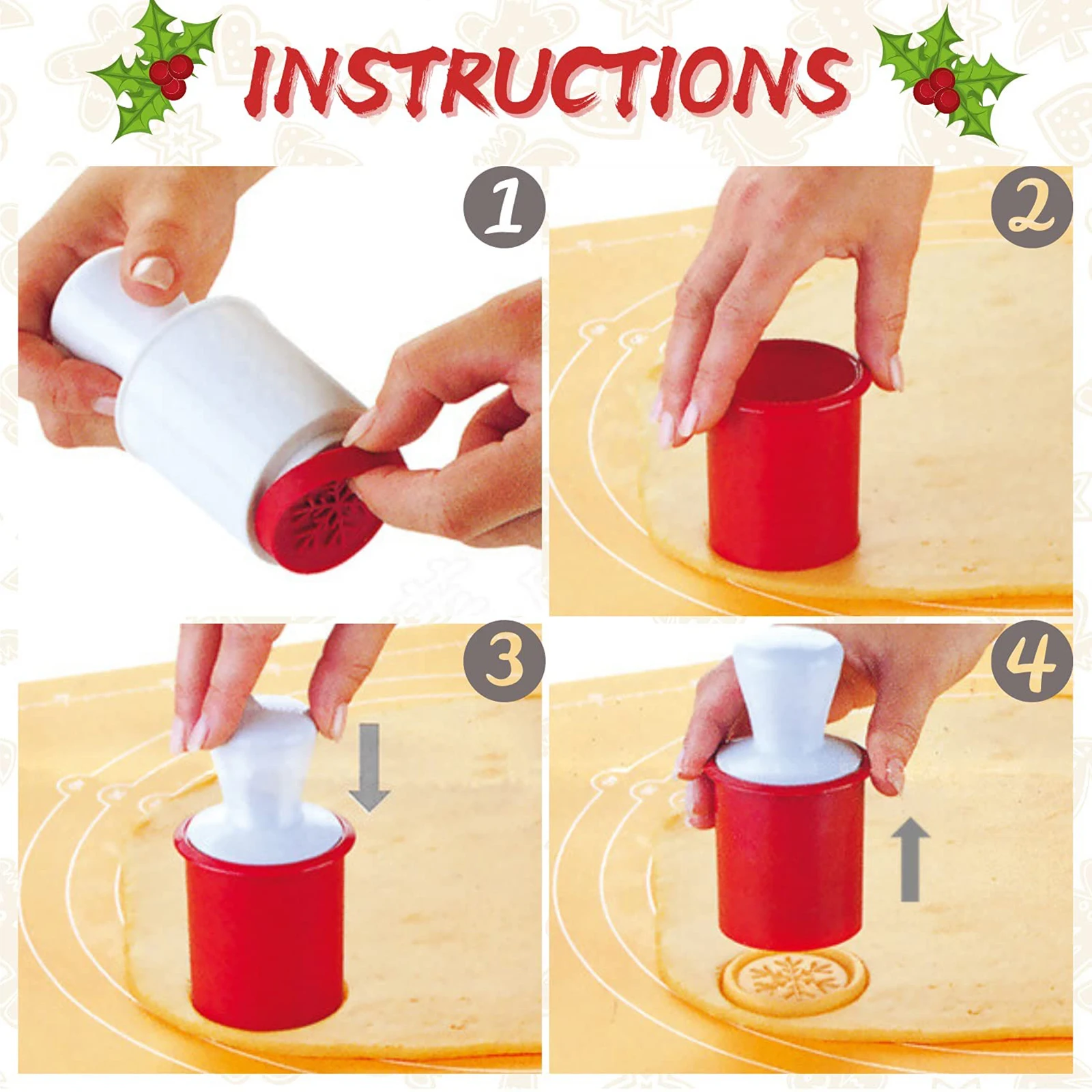 INSTRUCTIONS

1

2

3

4