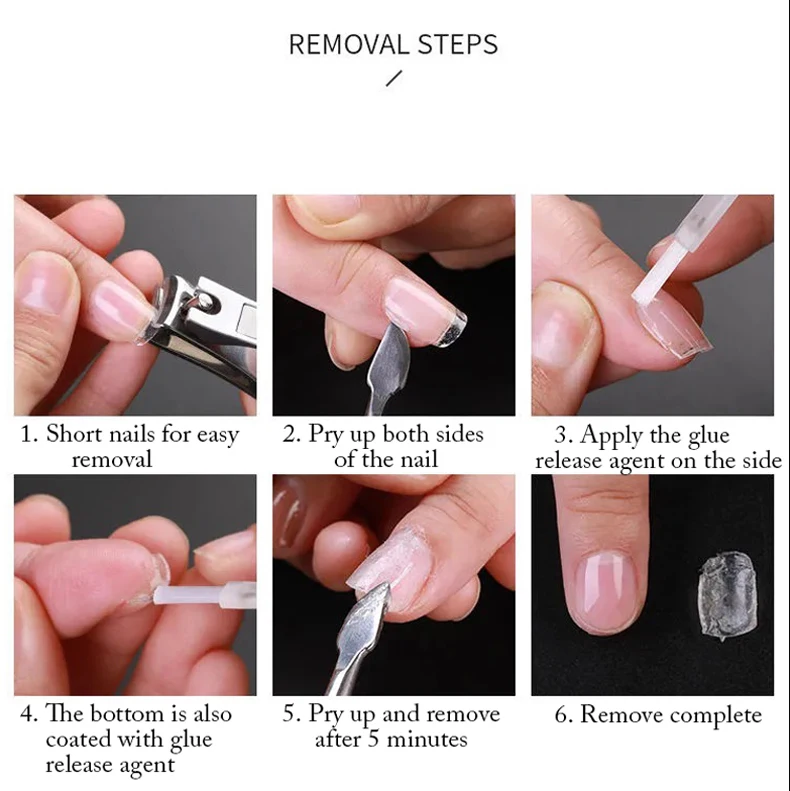 REMOVAL STEPS

/

1. Short nails for easy removal

2. Pry up both sides of the nail

3. Apply the glue release agent on the side

4. The bottom is also coated with glue release agent

5. Pry up and remove after 5 minutes

6. Remove complete