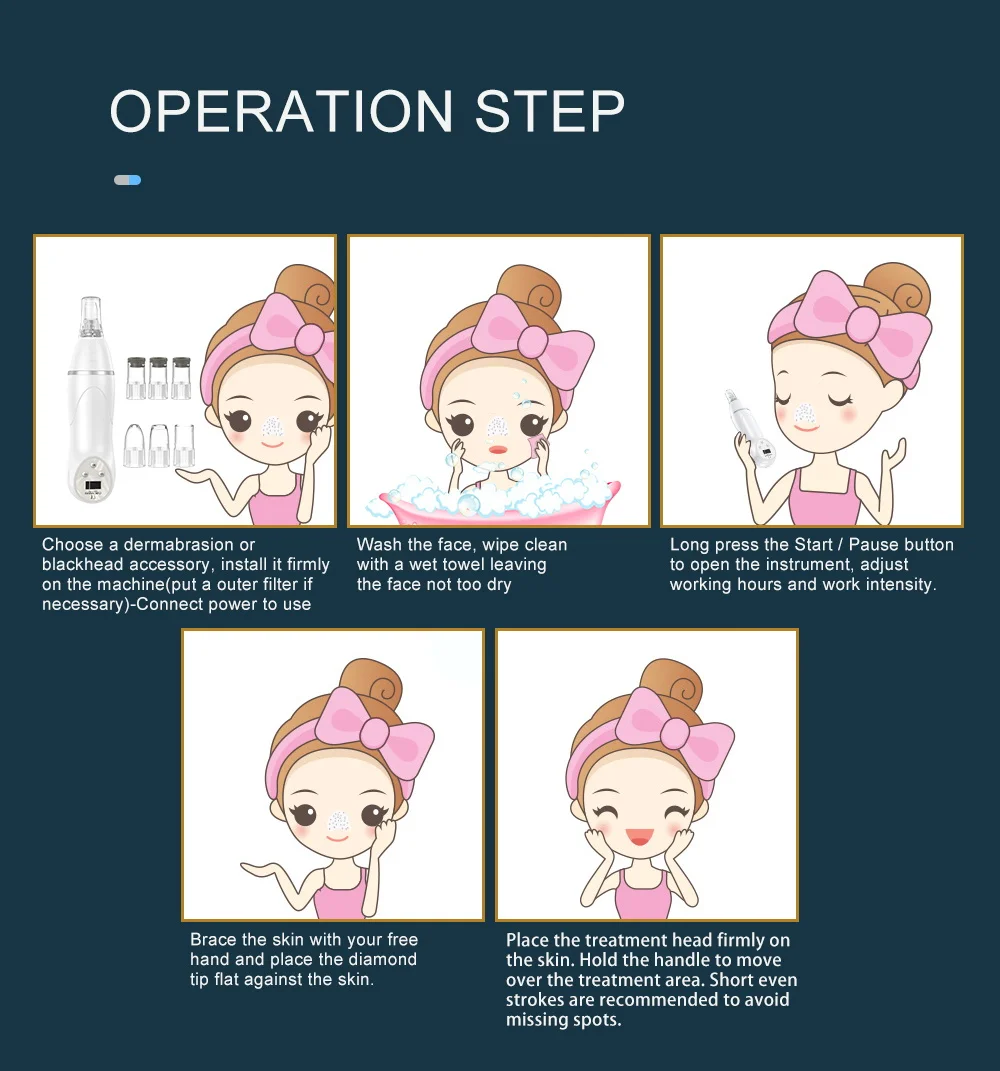 OPERATION STEP

Choose a dermabrasion or blackhead accessory, install it firmly on the machine(put a outer filter if necessary)-Connect power to use

Wash the face, wipe clean with a wet towel leaving the face not too dry

Long press the Start / Pause button to open the instrument, adjust working hours and work intensity.

Brace the skin with your free hand and place the diamond tip flat against the skin.

Place the treatment head firmly on the skin. Hold the handle to move over the treatment area. Short even strokes are recommended to avoid missing spots.