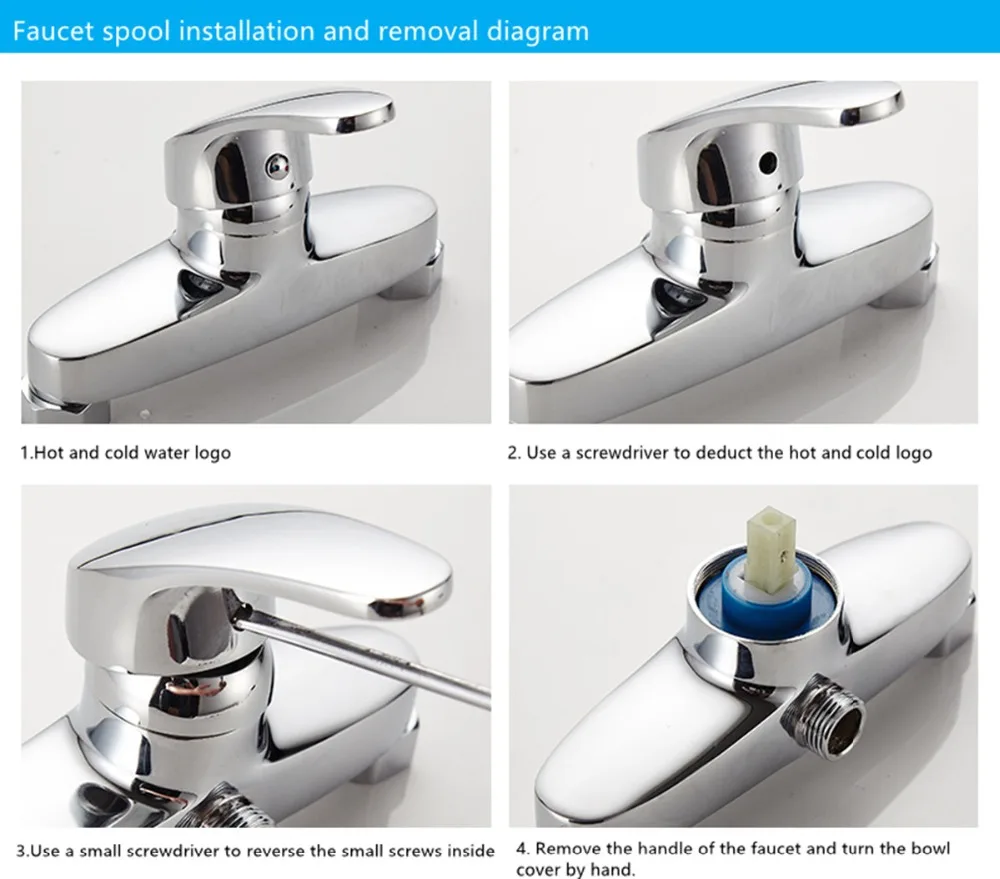 Faucet spool installation and removal diagram

1.Hot and cold water logo

2. Use a screwdriver to deduct the hot and cold logo

3.Use a small screwdriver to reverse the small screws inside

4. Remove the handle of the faucet and turn the bowl cover by hand.