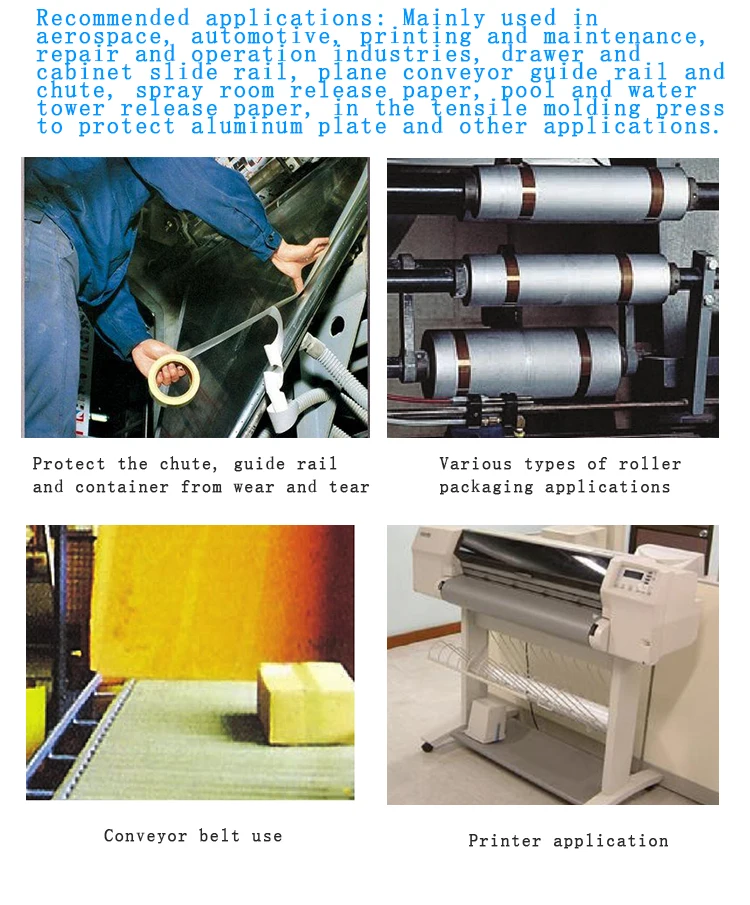 Recommended applications: Mainly used in aerospace, automotive, printing and maintenance, repair and operation industries, drawer and cabinet slide rail, plane conveyor guide rail and chute, spray room release paper, pool and water tower release paper, in the tensile molding press to protect aluminum plate and other applications.

Protect the chute, guide rail and container from wear and tear

Various types of roller packaging applications

Conveyor belt use

Printer application