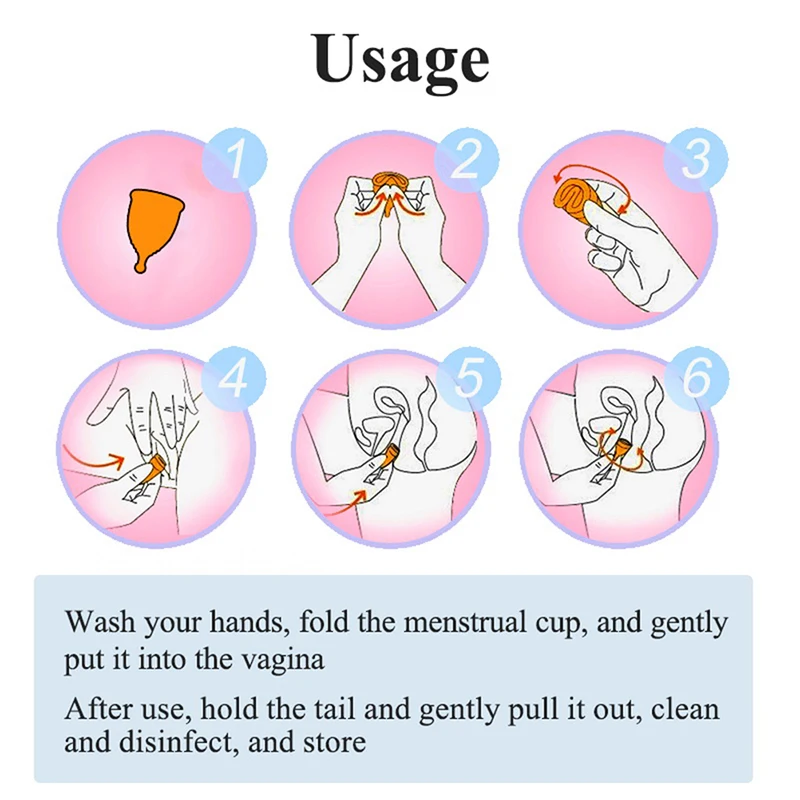 Usage

1

2

3

4

5

6

Wash your hands, fold the menstrual cup, and gently put it into the vagina

After use, hold the tail and gently pull it out, clean and disinfect, and store