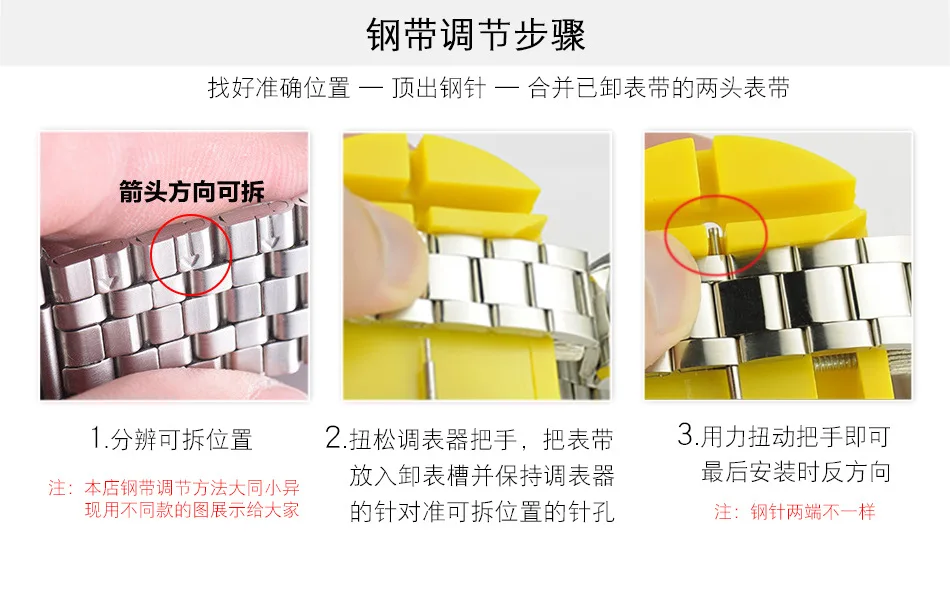 钢带调节步骤

找好准确位置 — 顶出钢针 — 合并已卸表带的两头表带

箭头方向可拆

1.分辨可拆位置

注：本店钢带调节方法大同小异
现用不同款的图展示给大家

2.扭松调表器把手，把表带放入卸表槽并保持调表器的针对准可拆位置的针孔

3.用力扭动把手即可
最后安装时反方向

注：钢针两端不一样