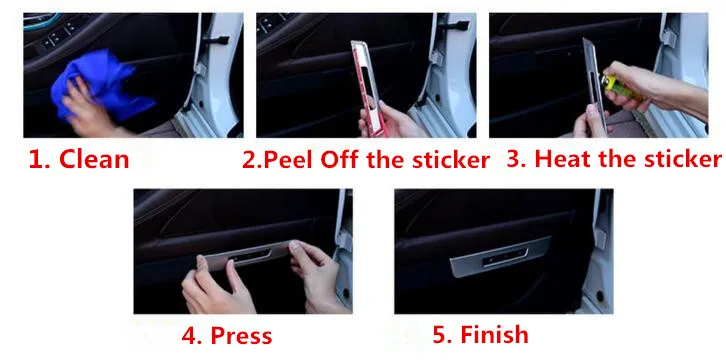 1. Clean

2.Peel Off the sticker

3. Heat the sticker

4. Press

5. Finish