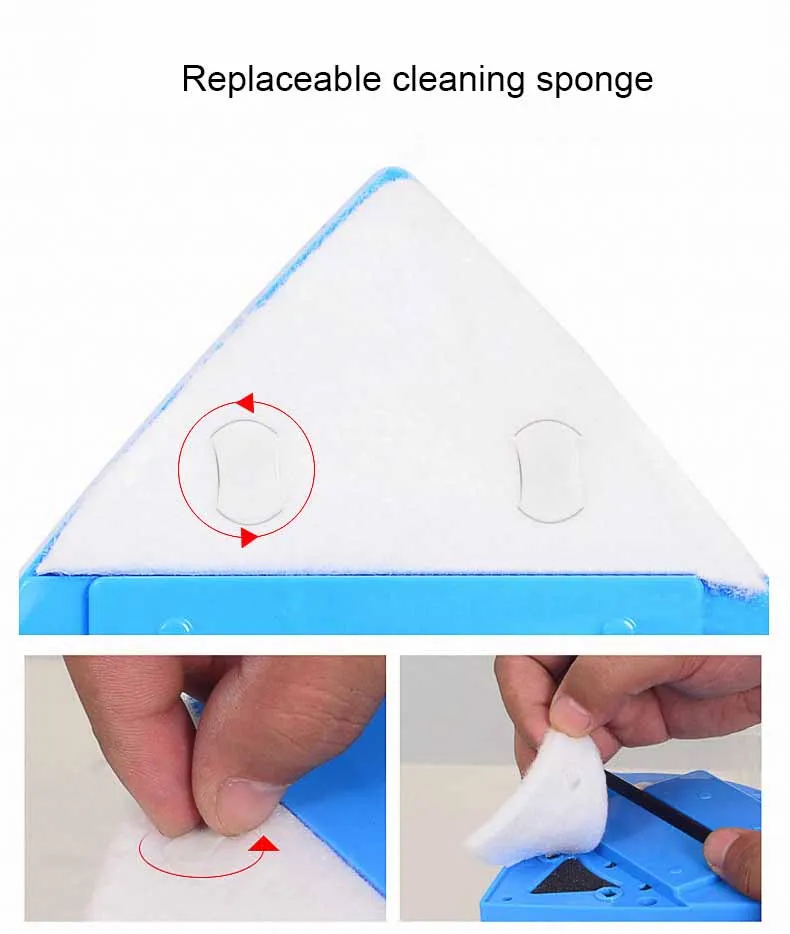 Replaceable cleaning sponge