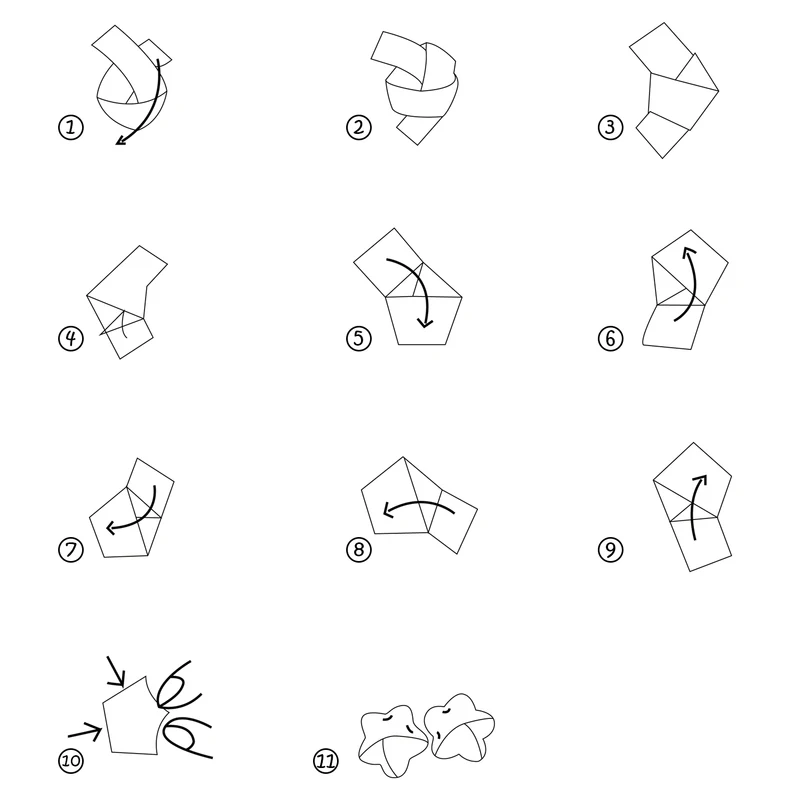 ①
②
③
④
⑤
⑥
⑦
⑧
⑨
⑩
⑪