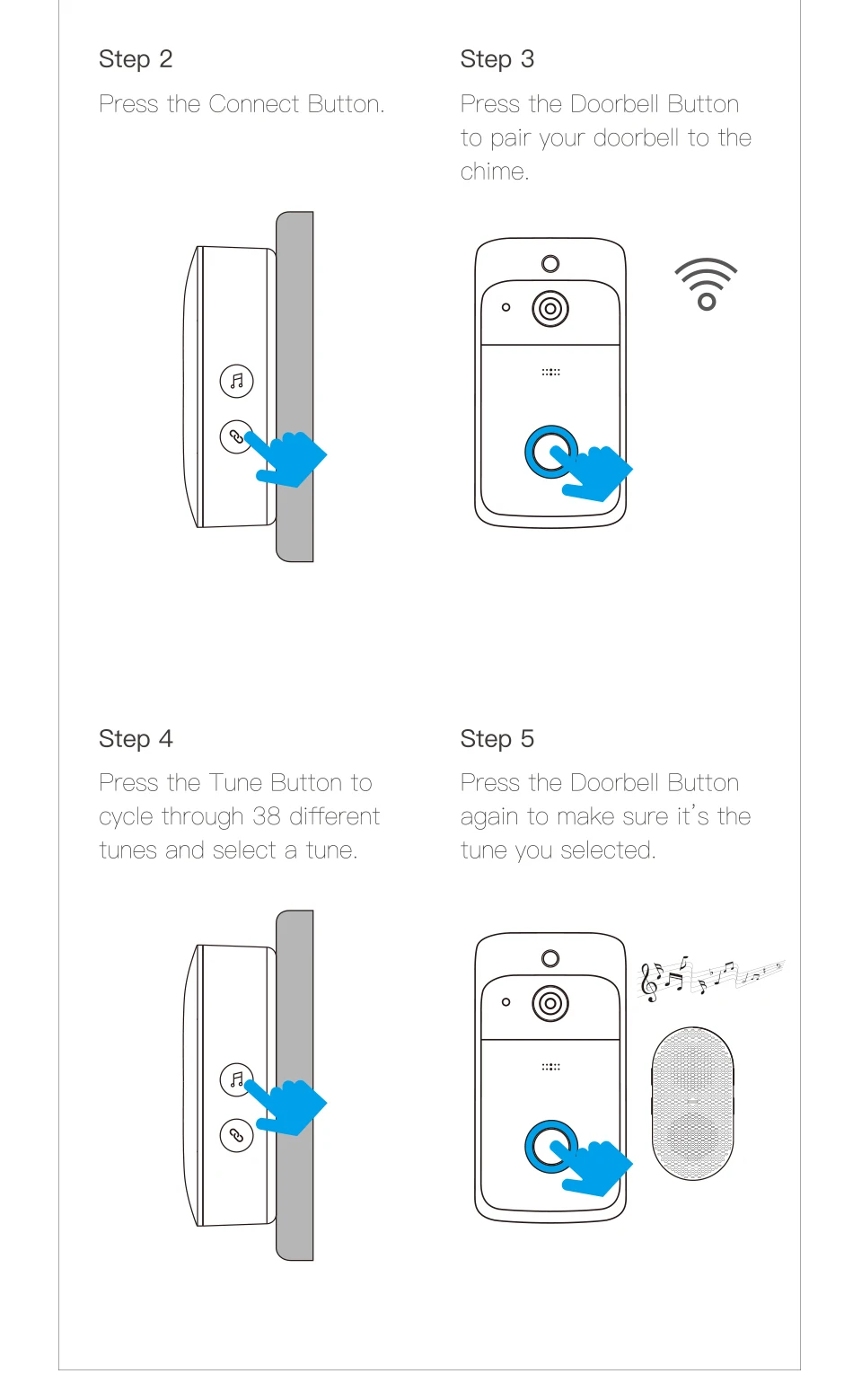 Step 2

Press the Connect Button.

Step 3

Press the Doorbell Button to pair your doorbell to the chime.

Step 4

Press the Tune Button to cycle through 38 different tunes and select a tune.

Step 5

Press the Doorbell Button again to make sure it's the tune you selected.