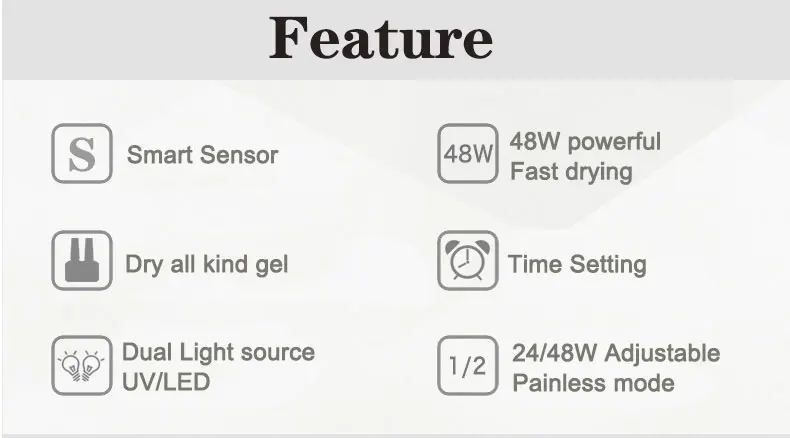 Feature

S Smart Sensor

Dry all kind gel

Dual Light source
UV/LED

48W 48W powerful
Fast drying

Time Setting

1/2 24/48W Adjustable
Painless mode