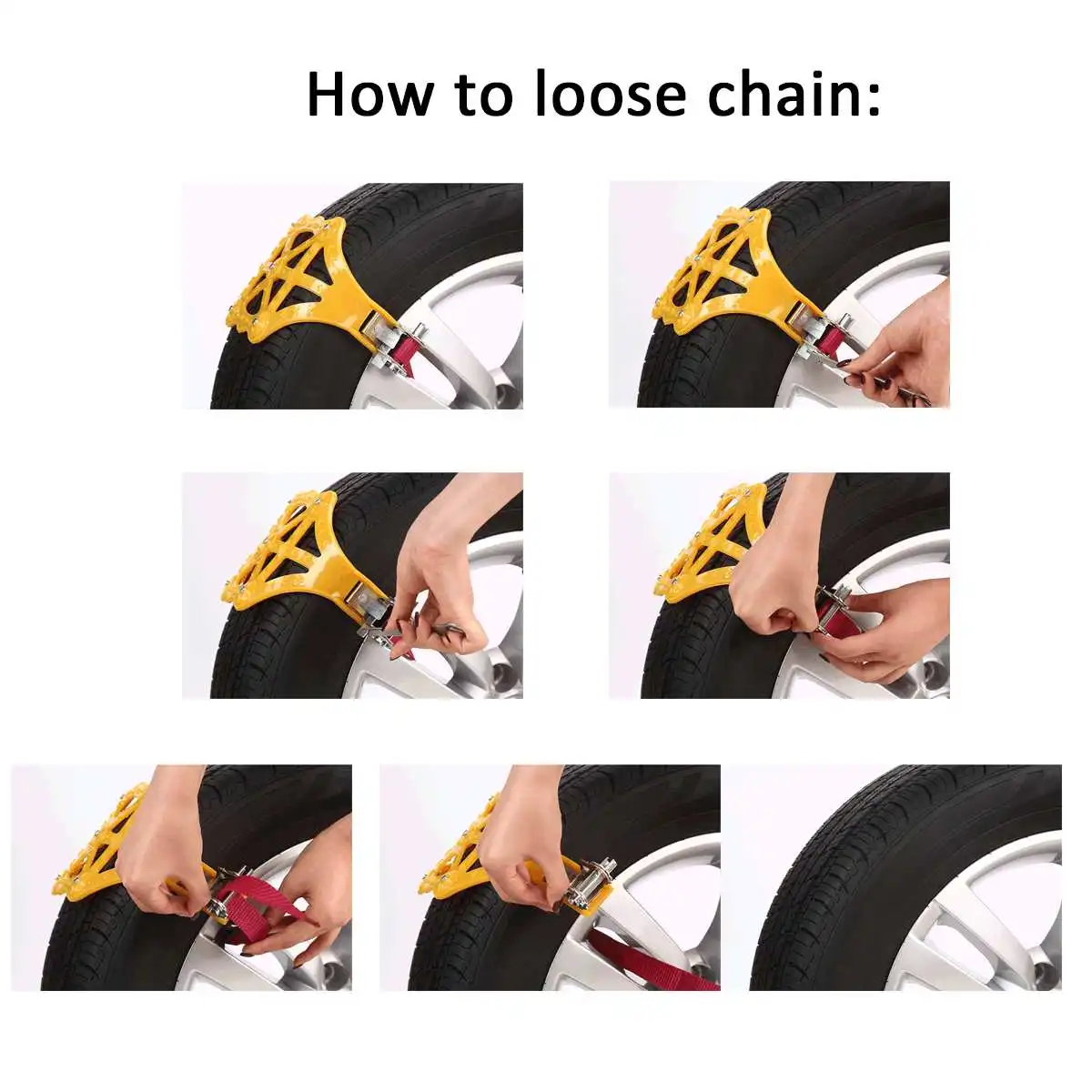 How to loose chain: