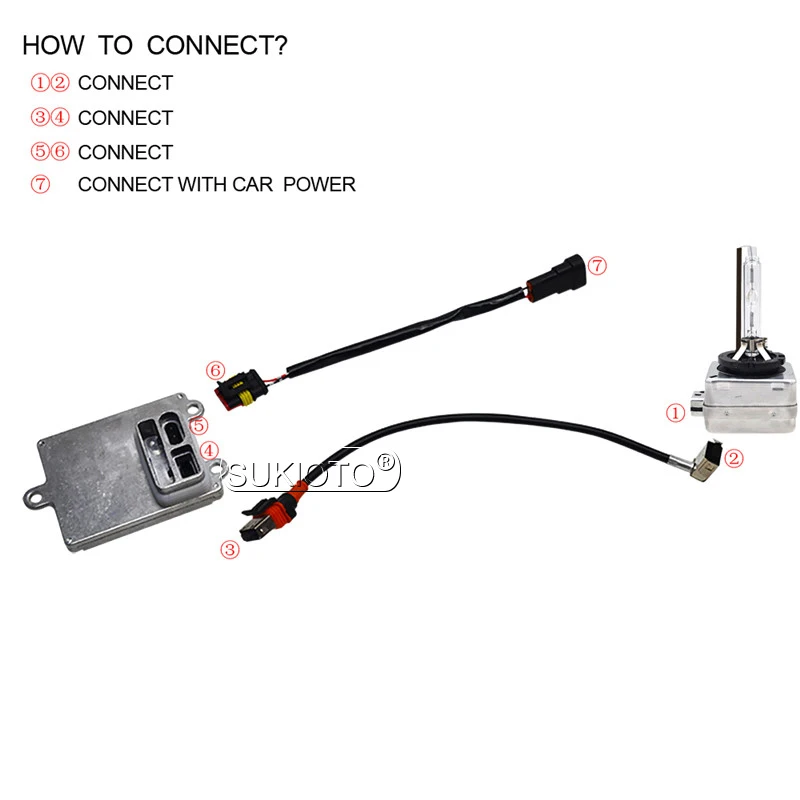 HOW TO CONNECT?

①② CONNECT

③④ CONNECT

⑤⑥ CONNECT

⑦ CONNECT WITH CAR POWER

⑦

⑥

⑤

④

SUKIOTO®

③

①

②