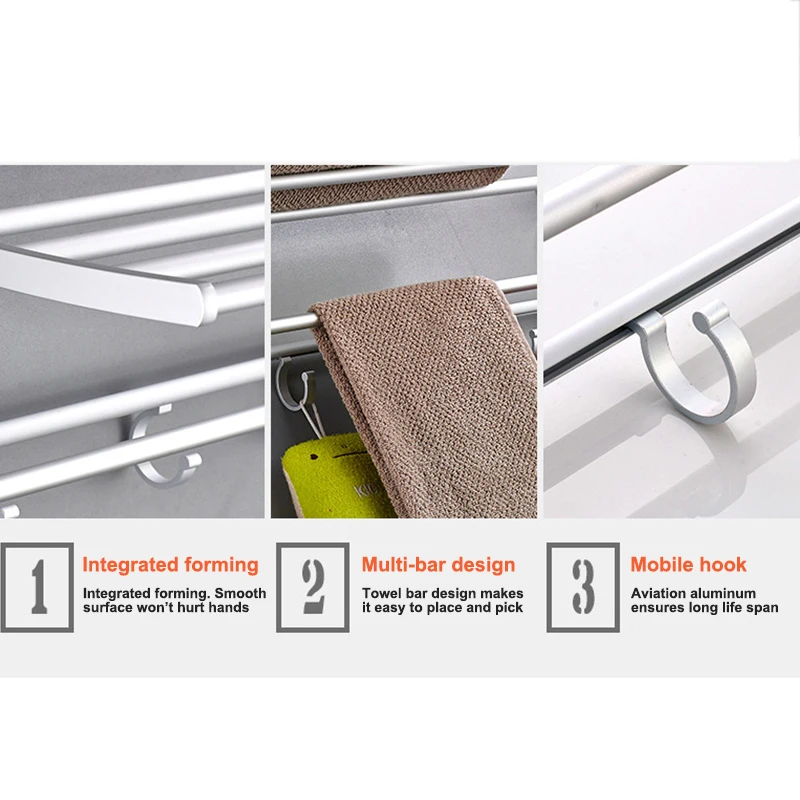 1
Integrated forming
Integrated forming. Smooth surface won't hurt hands

2
Multi-bar design
Towel bar design makes it easy to place and pick

3
Mobile hook
Aviation aluminum ensures long life span