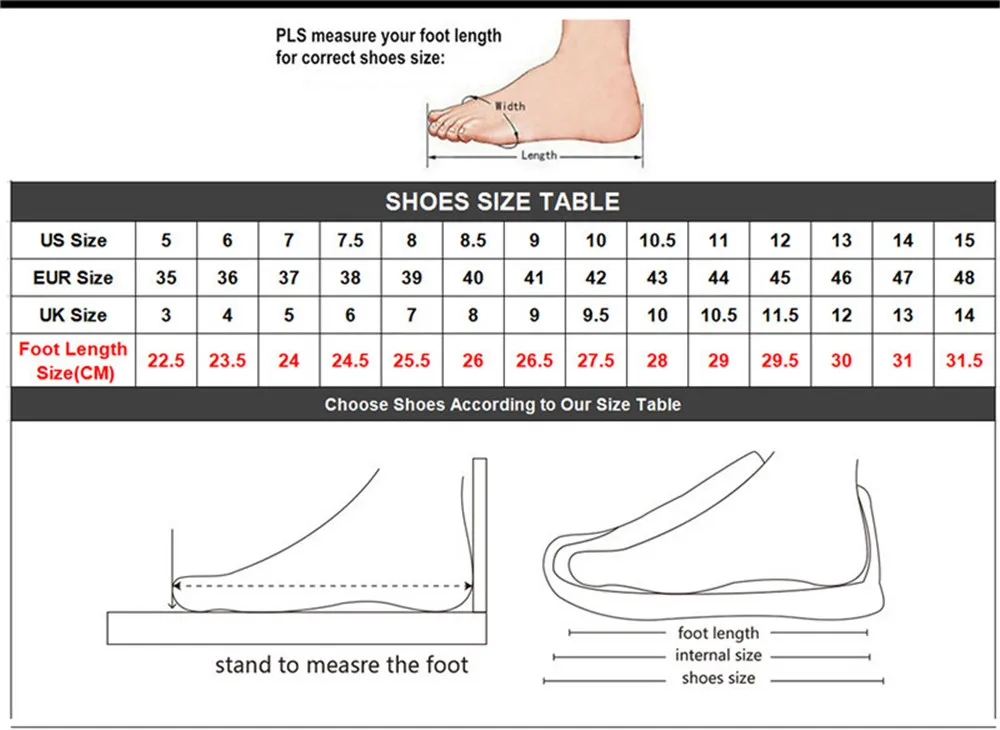 PLS measure your foot length for correct shoes size:

Width

Length

SHOES SIZE TABLE

| US Size | 5 | 6 | 7 | 7.5 | 8 | 8.5 | 9 | 10 | 10.5 | 11 | 12 | 13 | 14 | 15 |
|---|---|---|---|---|---|---|---|---|---|---|---|---|---|---|
| EUR Size | 35 | 36 | 37 | 38 | 39 | 40 | 41 | 42 | 43 | 44 | 45 | 46 | 47 | 48 |
| UK Size | 3 | 4 | 5 | 6 | 7 | 8 | 9 | 9.5 | 10 | 10.5 | 11.5 | 12 | 13 | 14 |
| Foot Length Size(CM) | 22.5 | 23.5 | 24 | 24.5 | 25.5 | 26 | 26.5 | 27.5 | 28 | 29 | 29.5 | 30 | 31 | 31.5 |

Choose Shoes According to Our Size Table

stand to measre the foot

foot length

internal size

shoes size