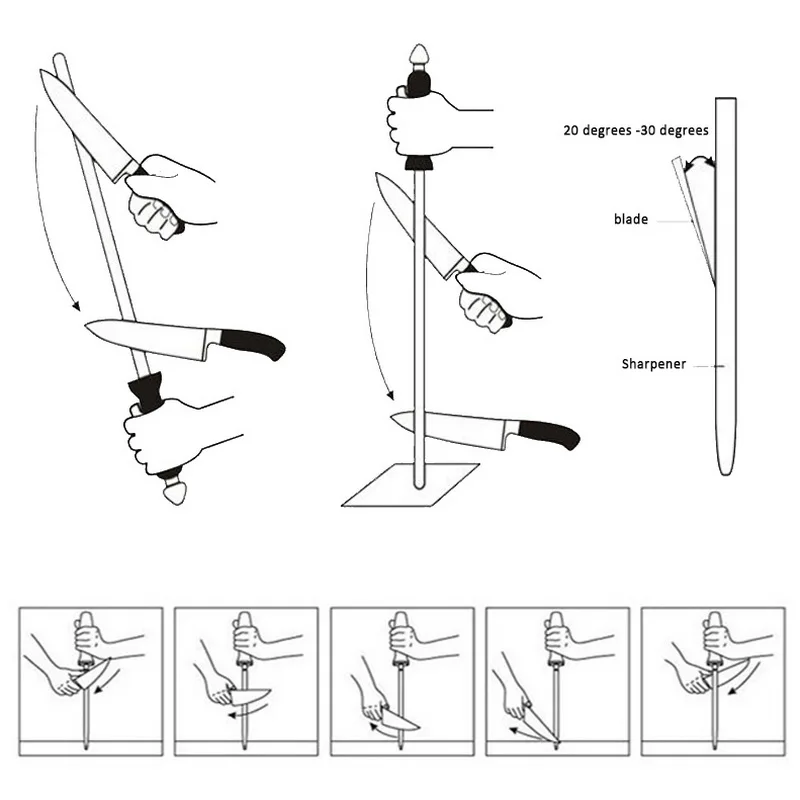 20 degrees -30 degrees

blade

Sharpener