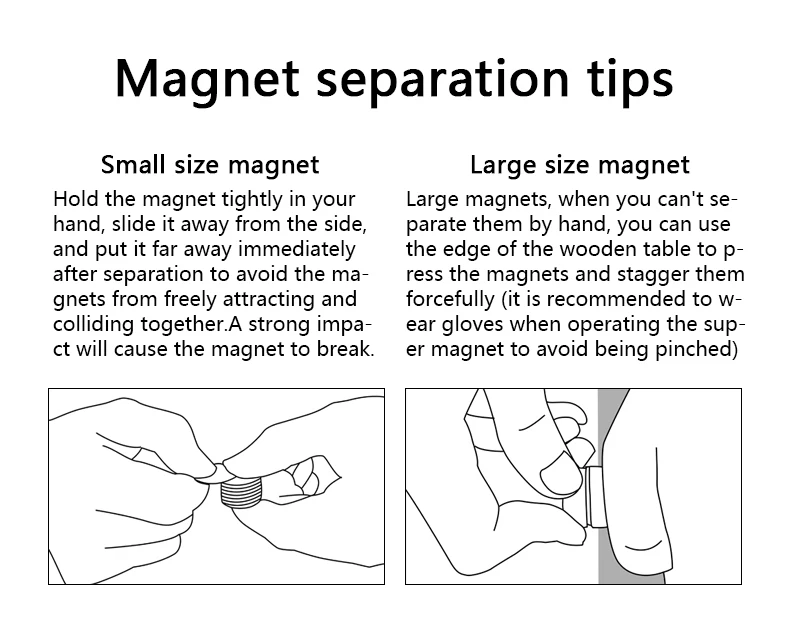 Magnet separation tips

Small size magnet

Hold the magnet tightly in your hand, slide it away from the side, and put it far away immediately after separation to avoid the magnets from freely attracting and colliding together.A strong impact will cause the magnet to break.

Large size magnet

Large magnets, when you can't separate them by hand, you can use the edge of the wooden table to press the magnets and stagger them forcefully (it is recommended to wear gloves when operating the super magnet to avoid being pinched)